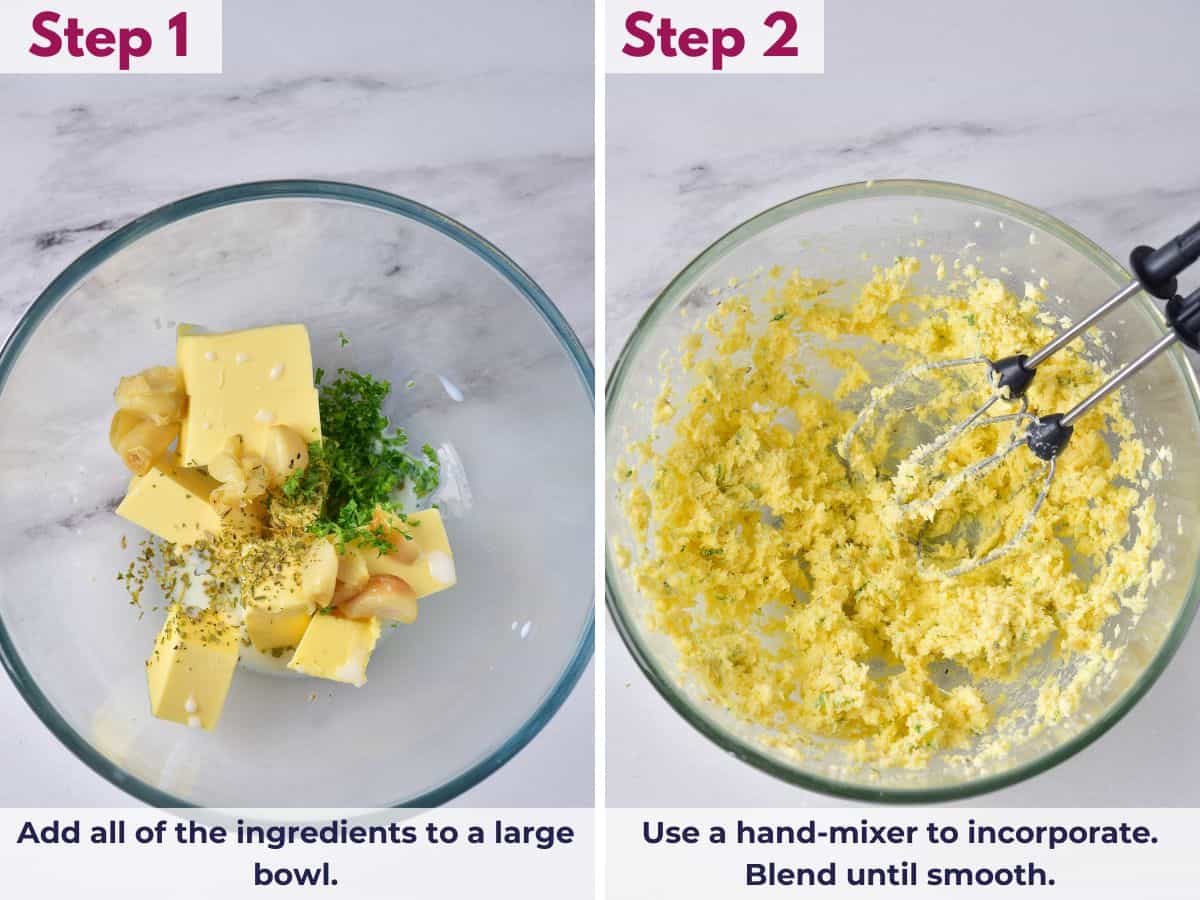 Step 1

Add all of the ingredients to a large bowl.

Step 2

Use a hand-mixer to incorporate. Blend until smooth.