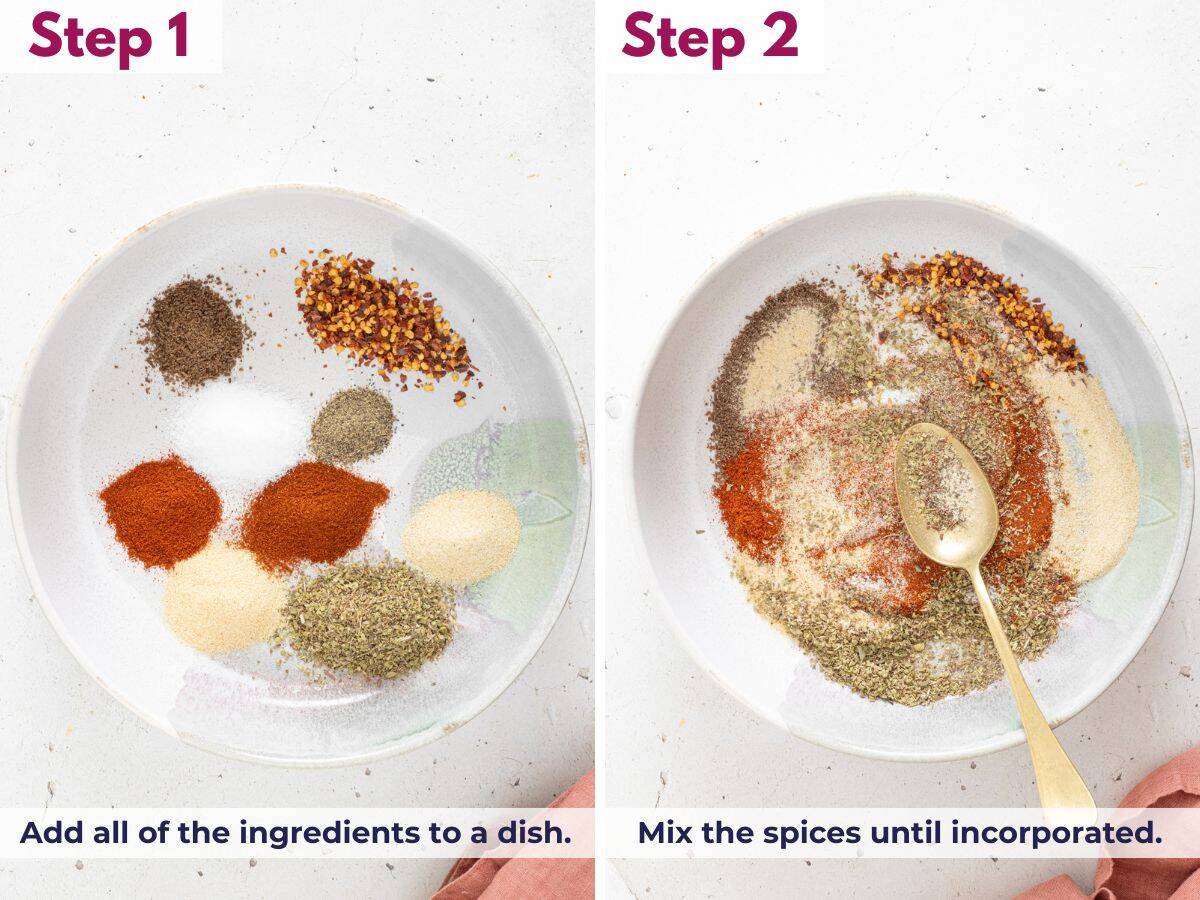 Step 1

Add all of the ingredients to a dish.

Step 2

Mix the spices until incorporated.