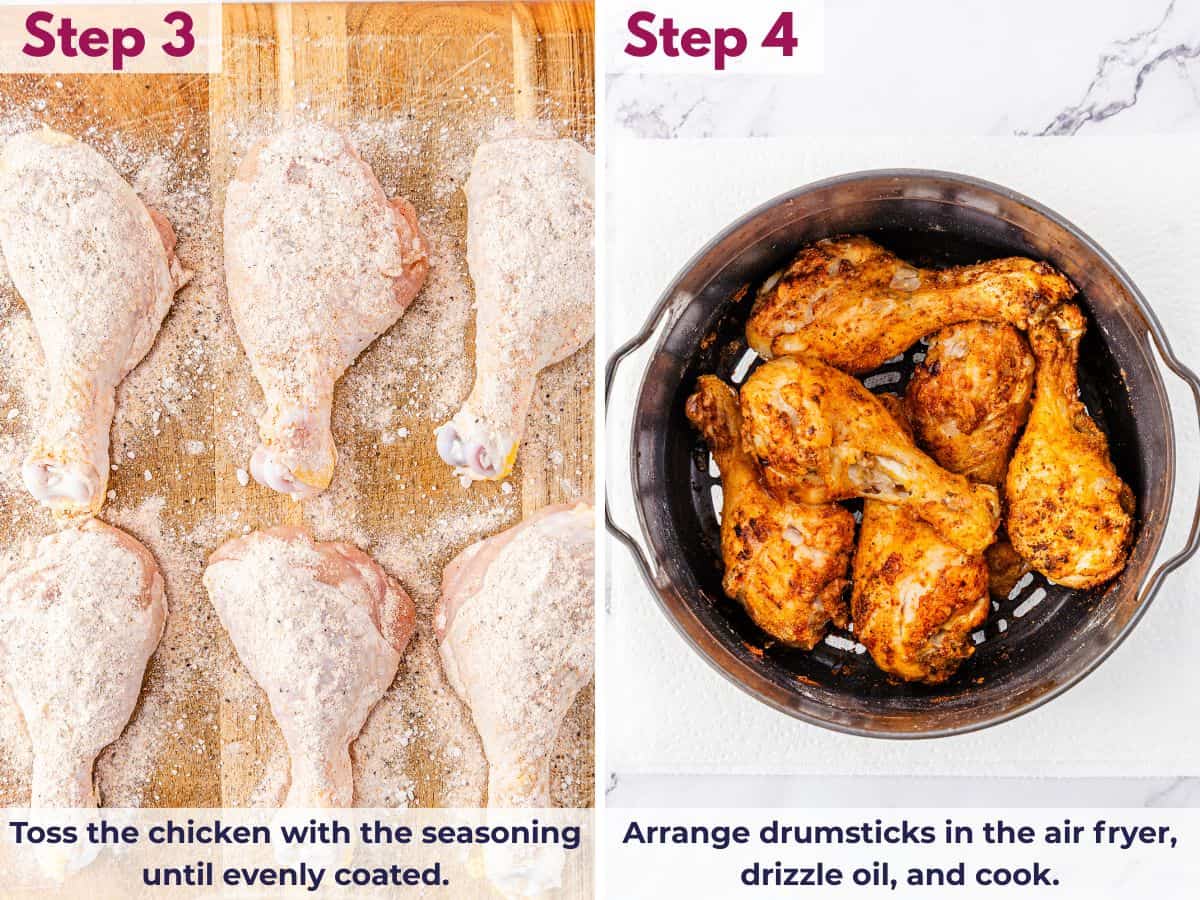 Step 3

Toss the chicken with the seasoning until evenly coated.

Step 4

Arrange drumsticks in the air fryer, drizzle oil, and cook.