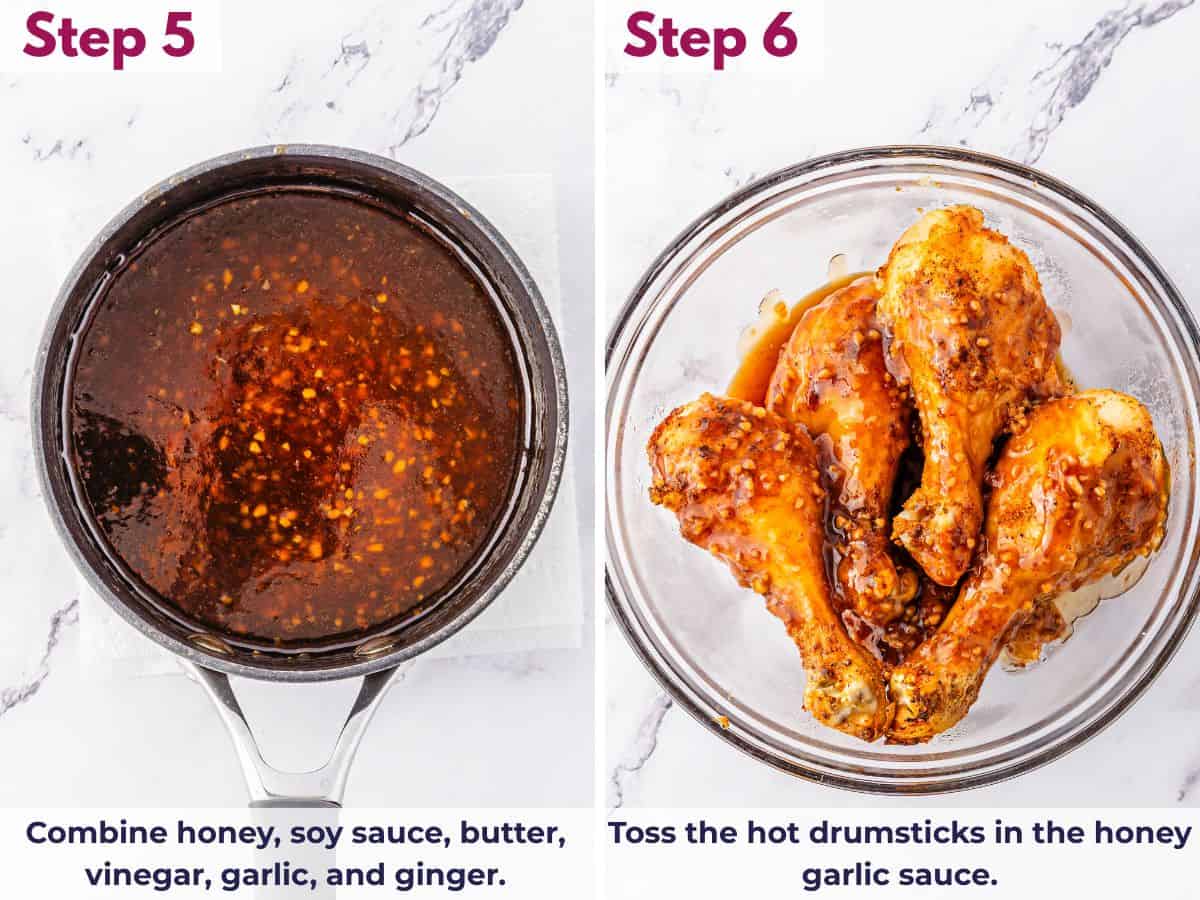 Step 5

Combine honey, soy sauce, butter, vinegar, garlic, and ginger.

Step 6

Toss the hot drumsticks in the honey garlic sauce.