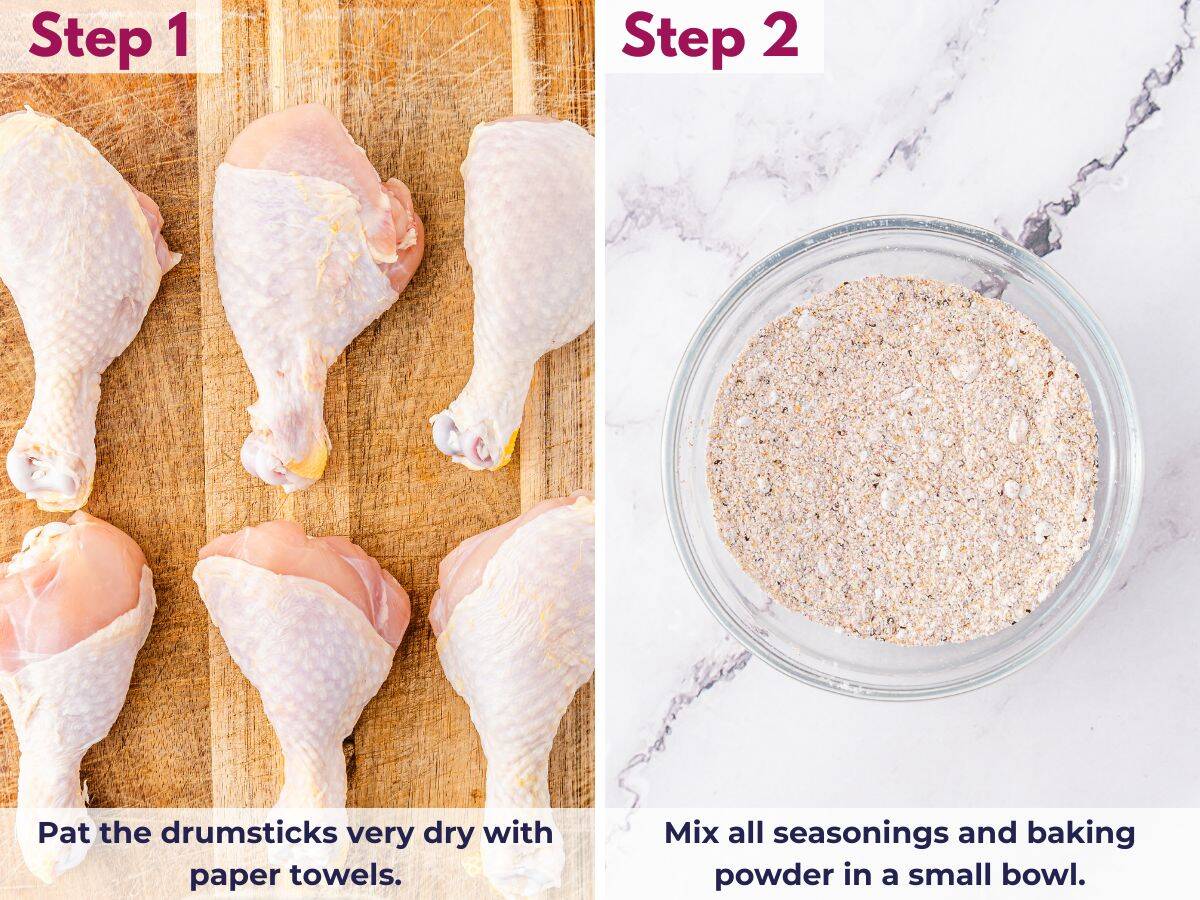 Step 1

Pat the drumsticks very dry with paper towels.

Step 2

Mix all seasonings and baking powder in a small bowl.