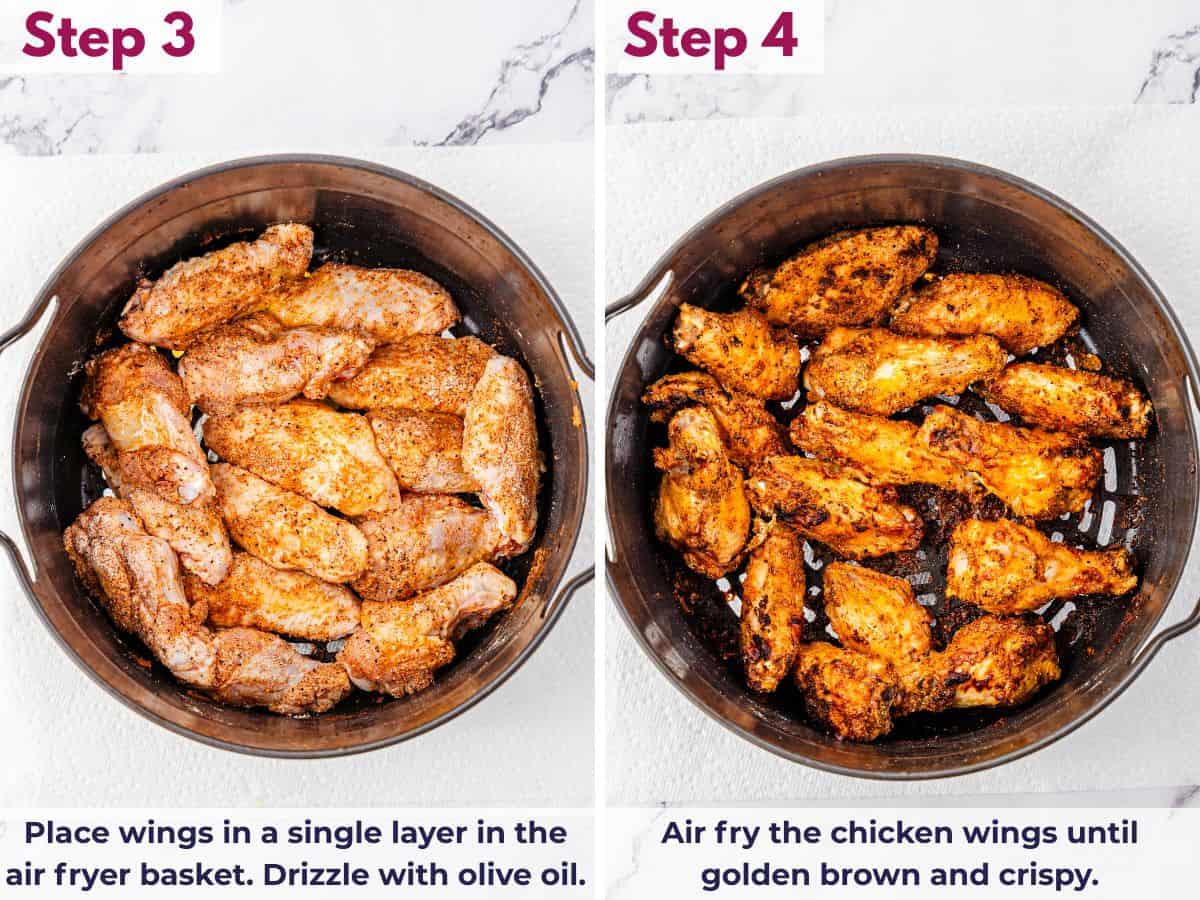 Step 3

Place wings in a single layer in the air fryer basket. Drizzle with olive oil.

Step 4

Air fry the chicken wings until golden brown and crispy.