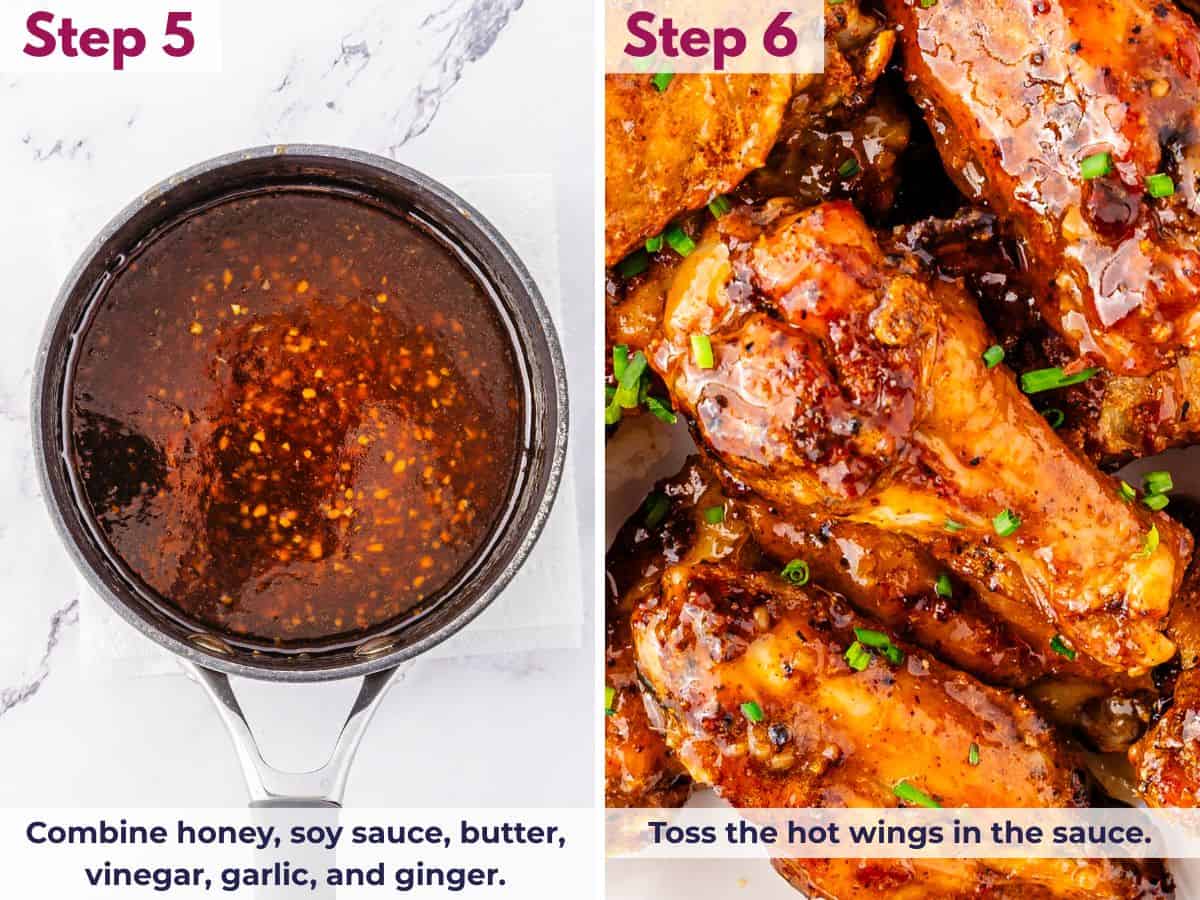 Step 5

Combine honey, soy sauce, butter, vinegar, garlic, and ginger.

Step 6

Toss the hot wings in the sauce.