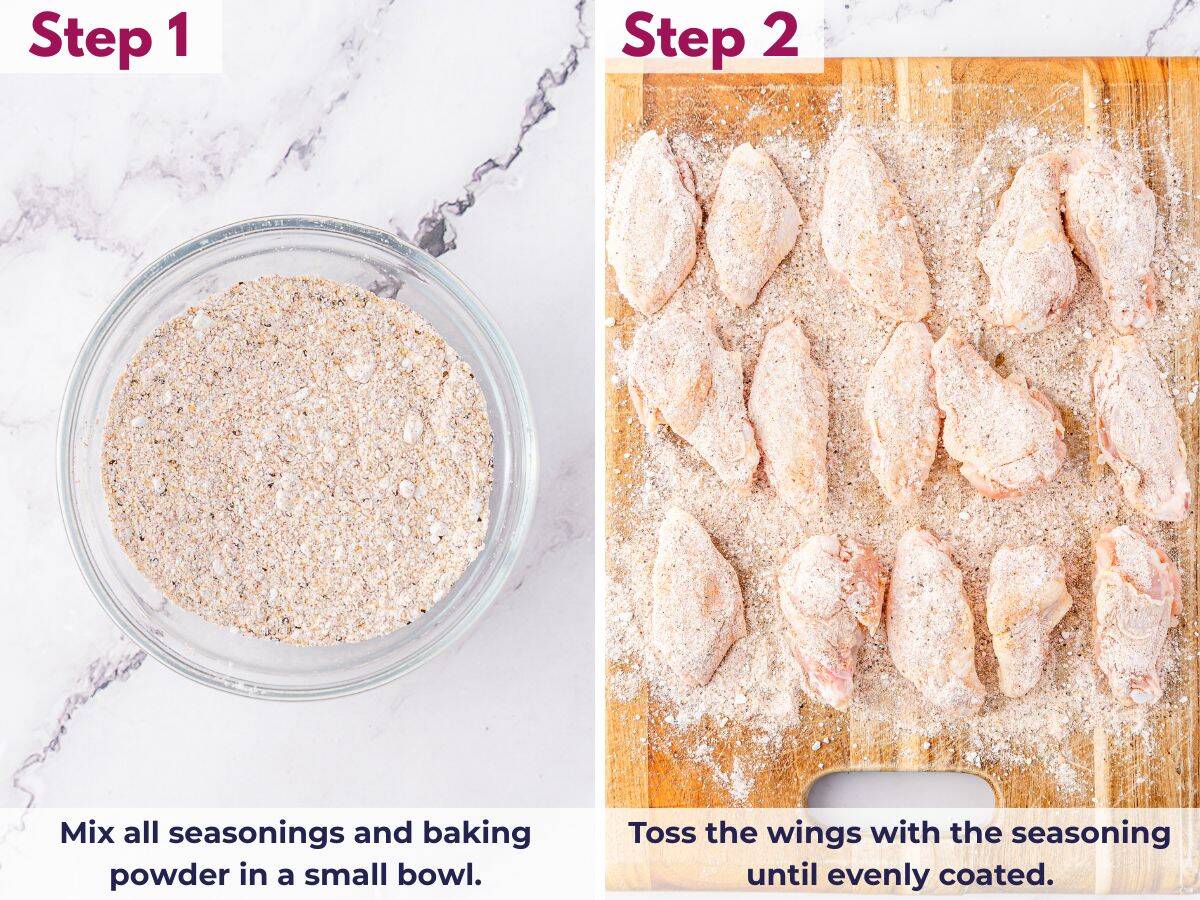 Step 1

Mix all seasonings and baking powder in a small bowl.

Step 2

Toss the wings with the seasoning until evenly coated.