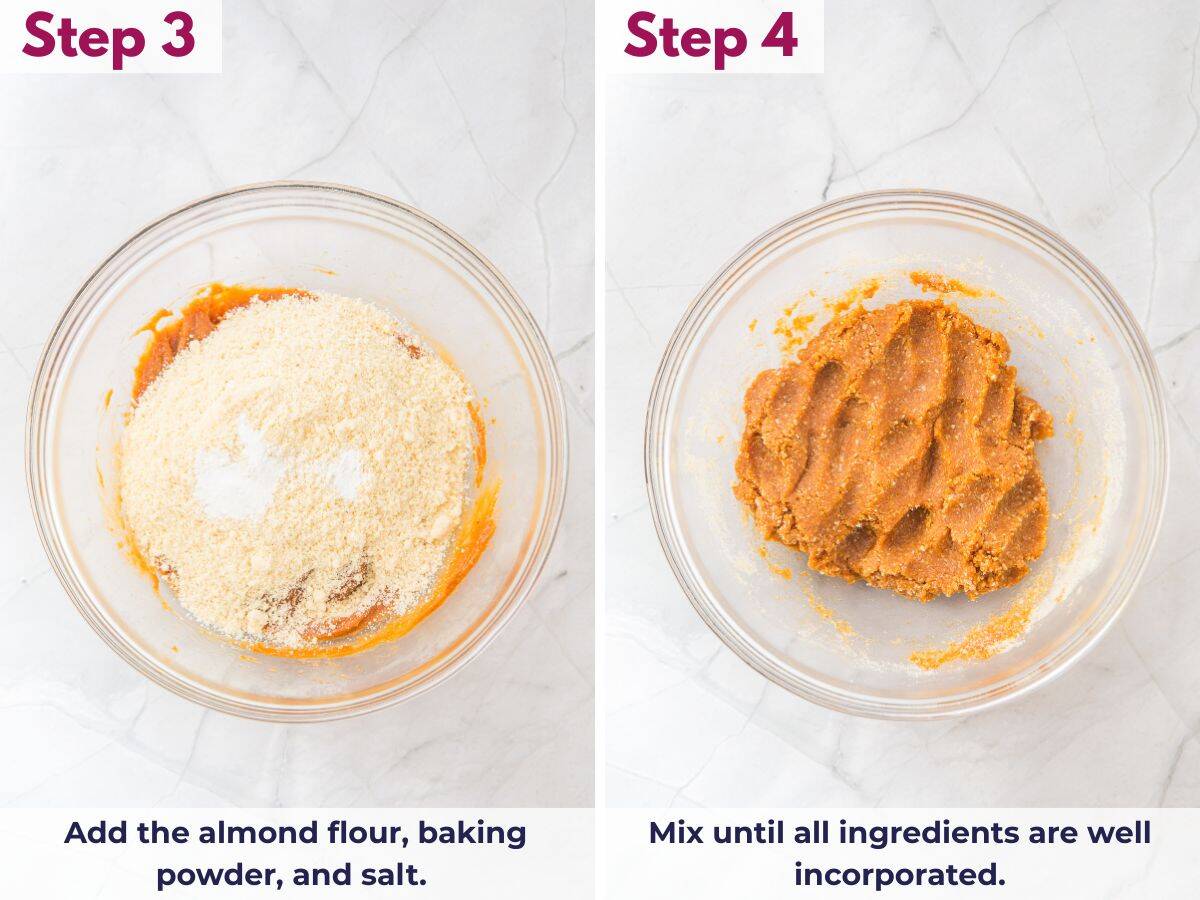 Step 3

Add the almond flour, baking powder, and salt.

Step 4

Mix until all ingredients are well incorporated.