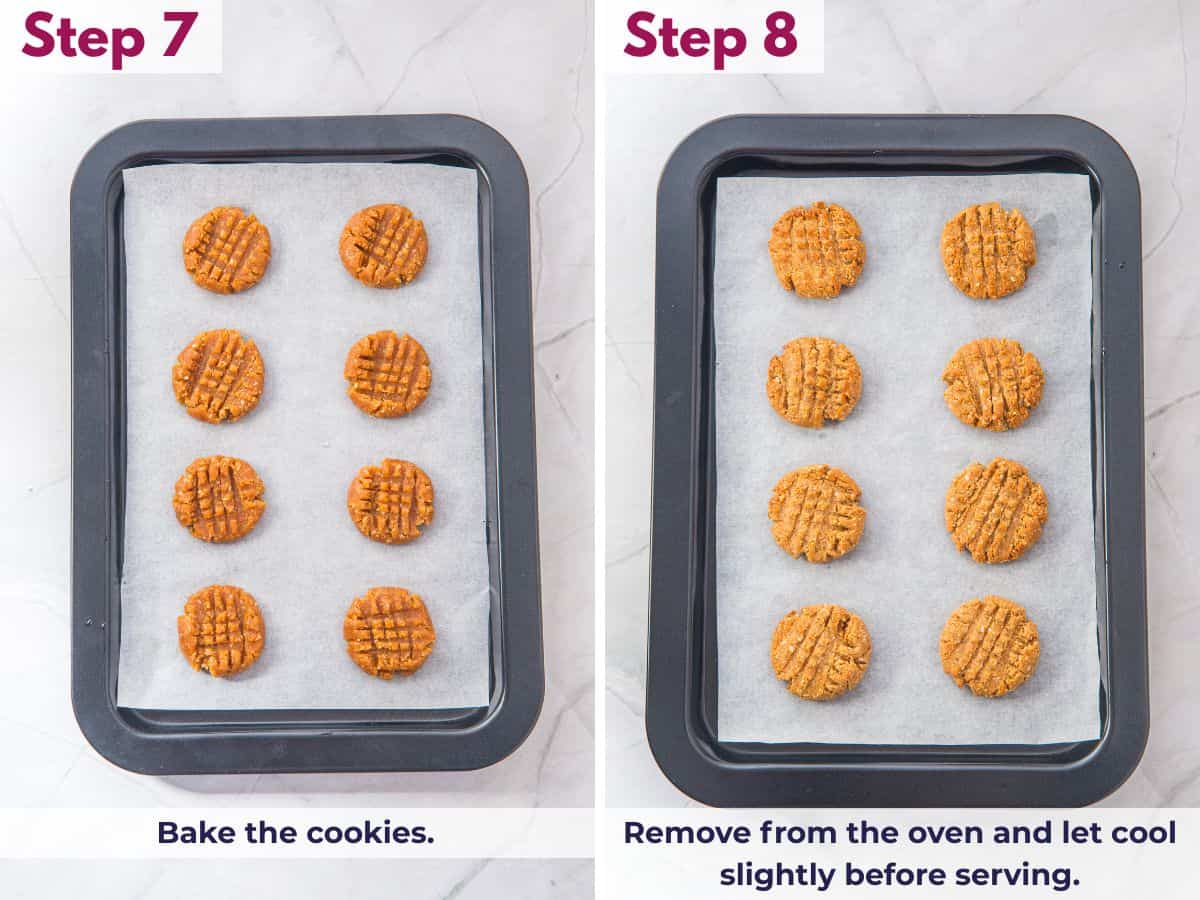 Step 7

Bake the cookies.

Step 8

Remove from the oven and let cool slightly before serving.