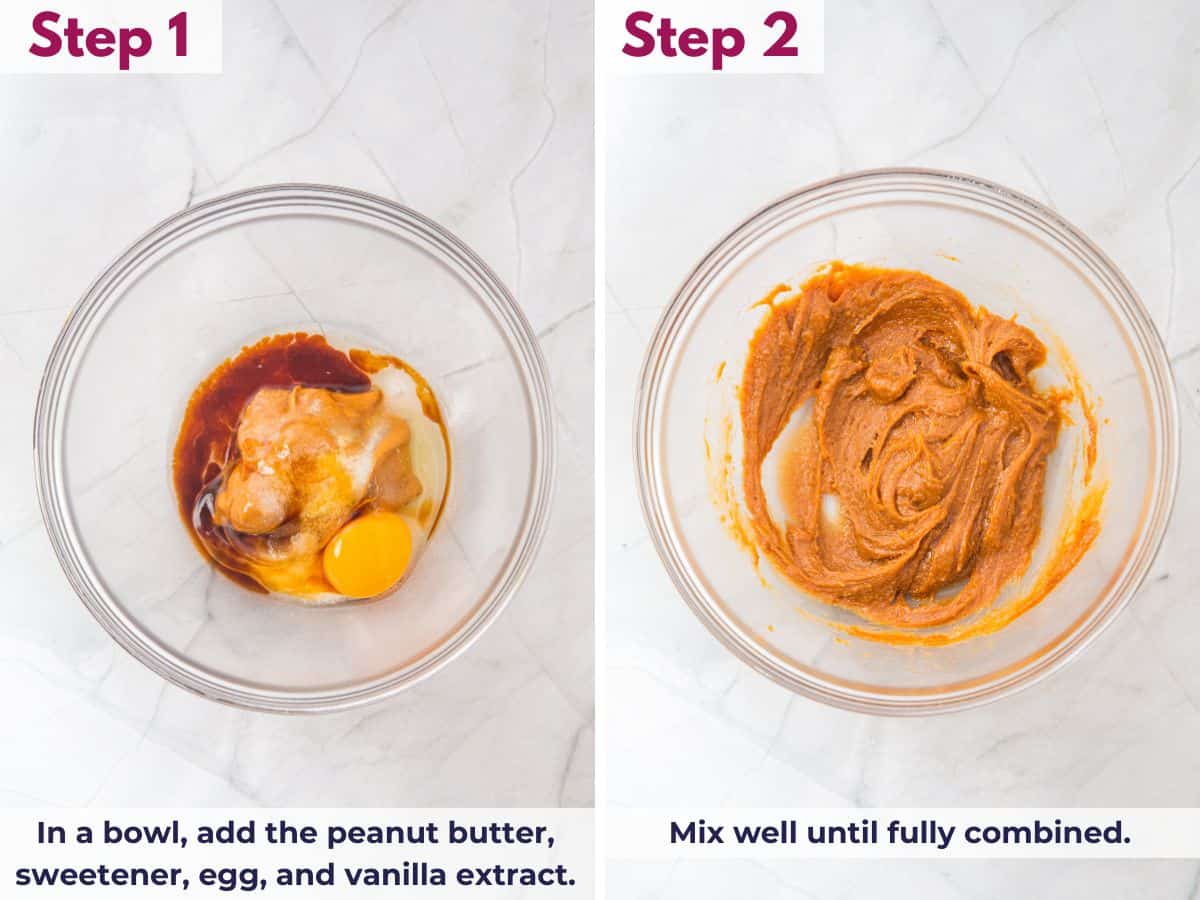 Step 1

In a bowl, add the peanut butter, sweetener, egg, and vanilla extract.

Step 2

Mix well until fully combined.