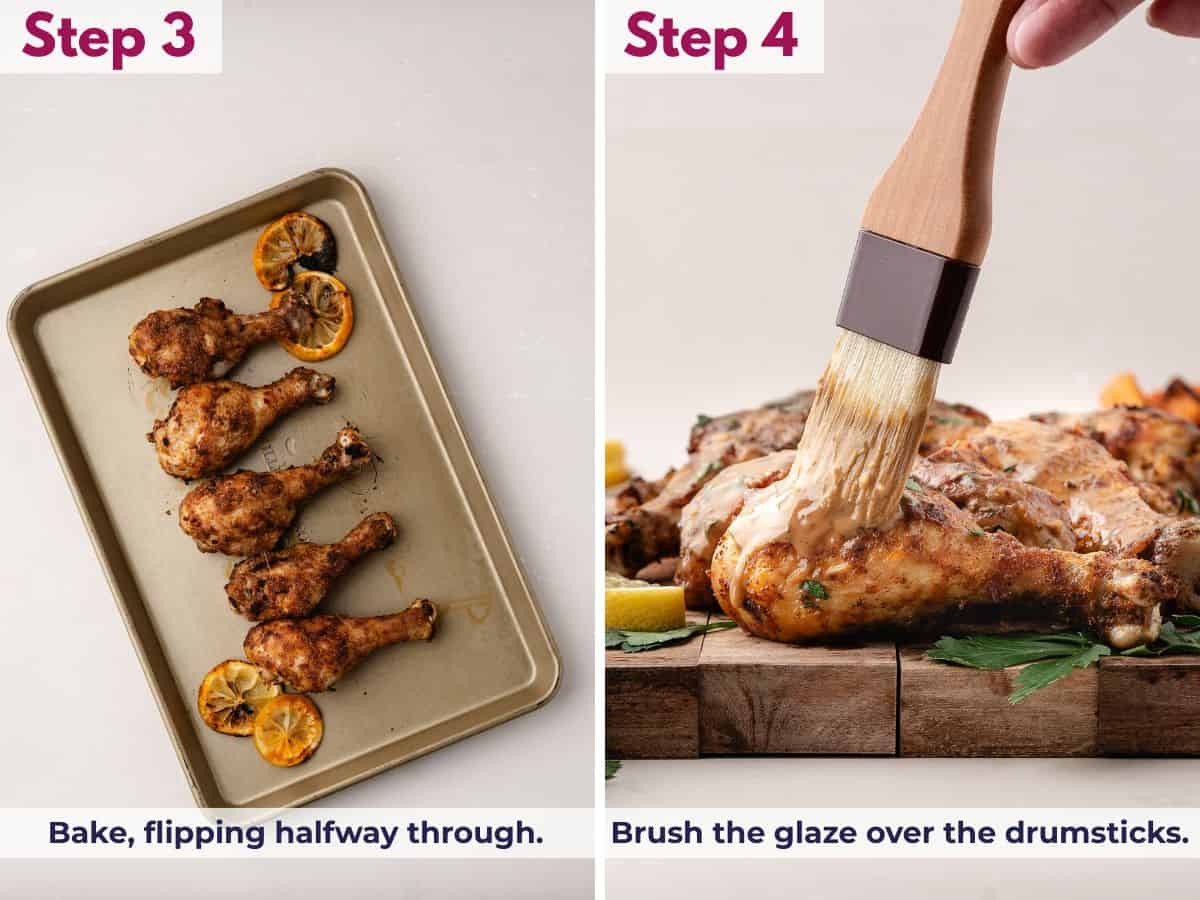 Step 3

Bake, flipping halfway through.

Step 4

Brush the glaze over the drumsticks.