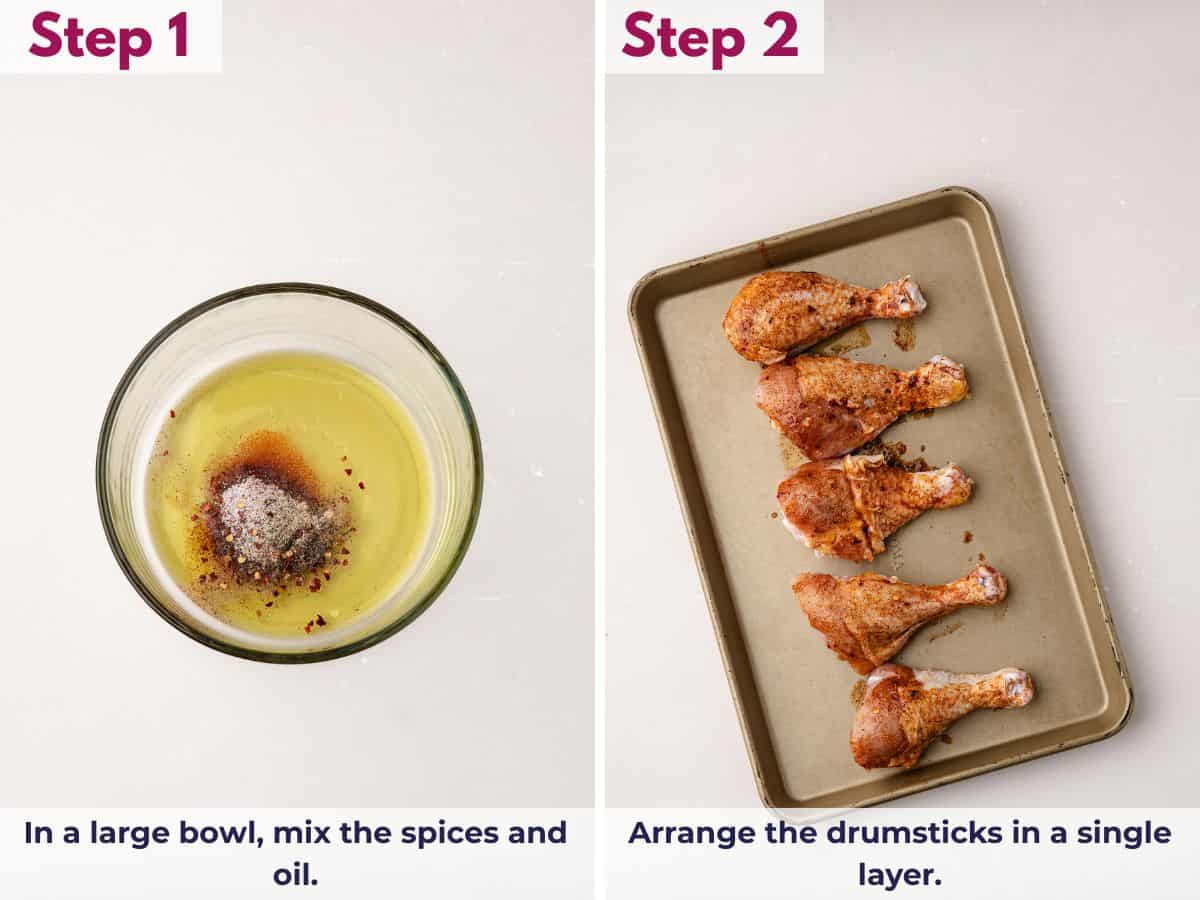 Step 1

In a large bowl, mix the spices and oil.

Step 2

Arrange the drumsticks in a single layer.