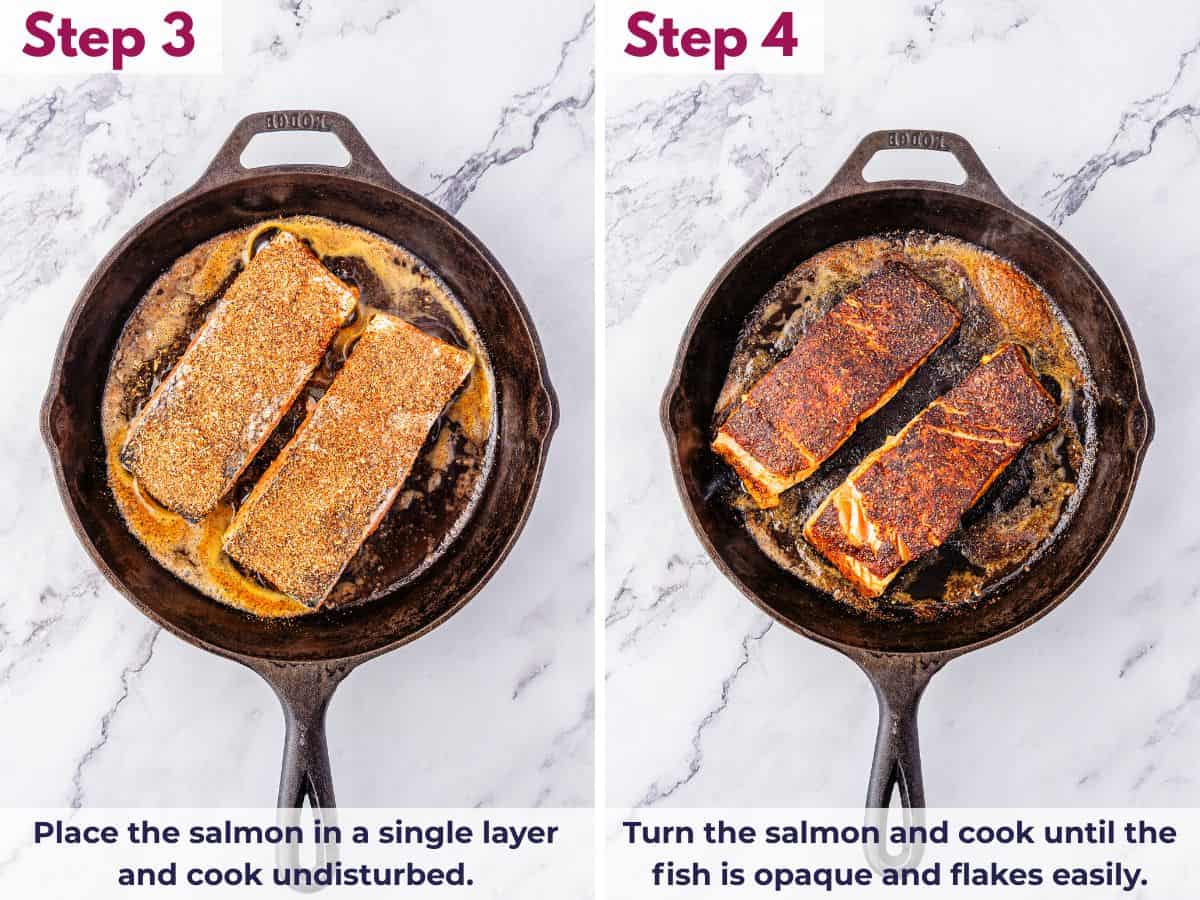 Step 3

LODGE

Place the salmon in a single layer and cook undisturbed.

Step 4

LODGE

Turn the salmon and cook until the fish is opaque and flakes easily.