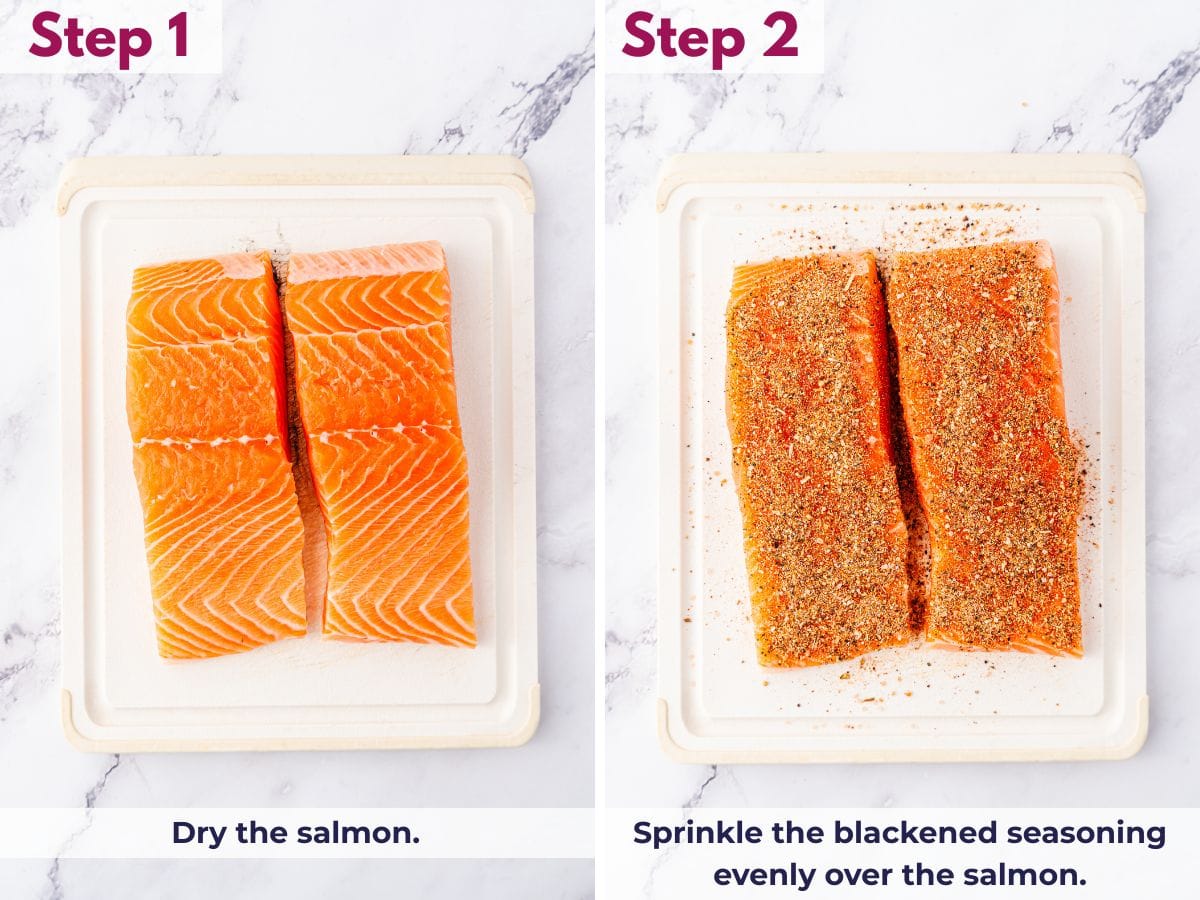 Step 1

Dry the salmon.

Step 2

Sprinkle the blackened seasoning evenly over the salmon.