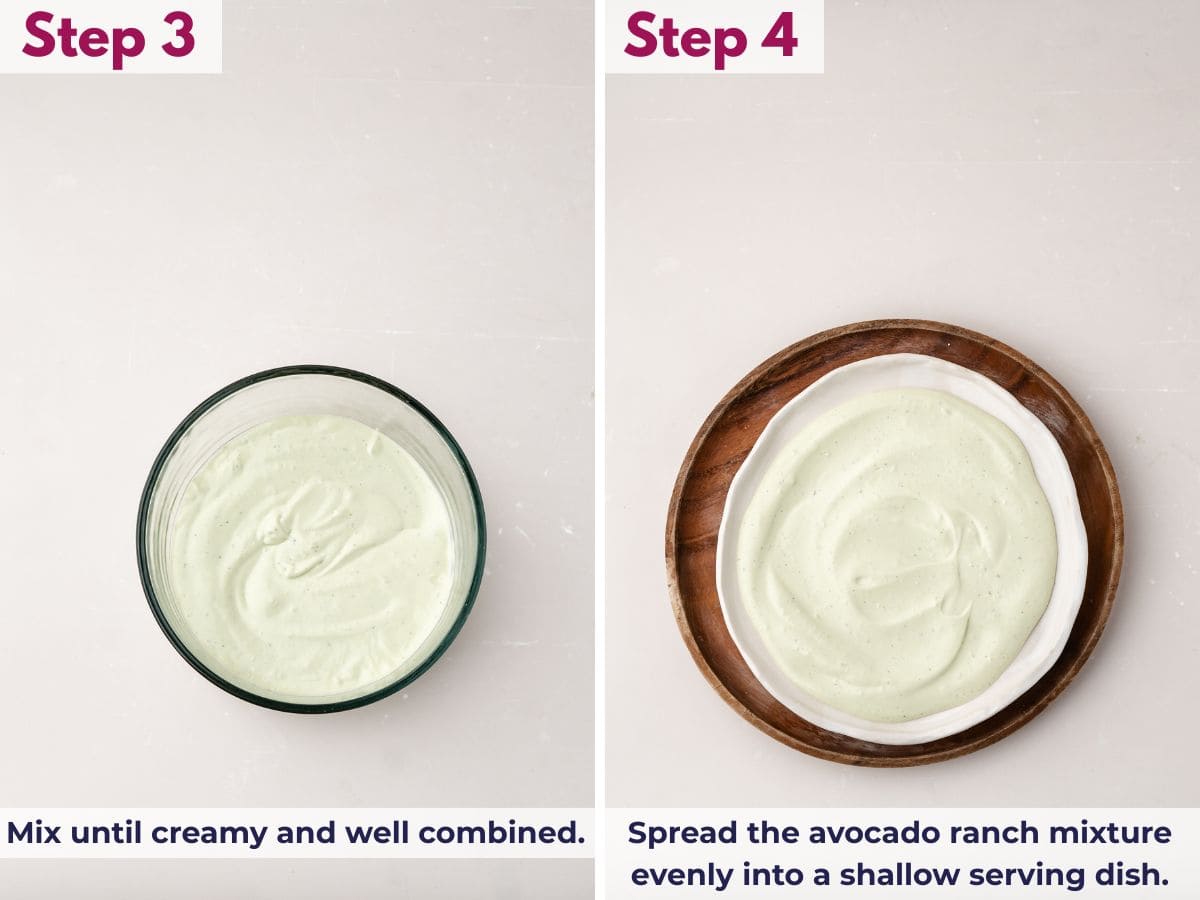 Step 3

Mix until creamy and well combined.

Step 4

Spread the avocado ranch mixture evenly into a shallow serving dish.