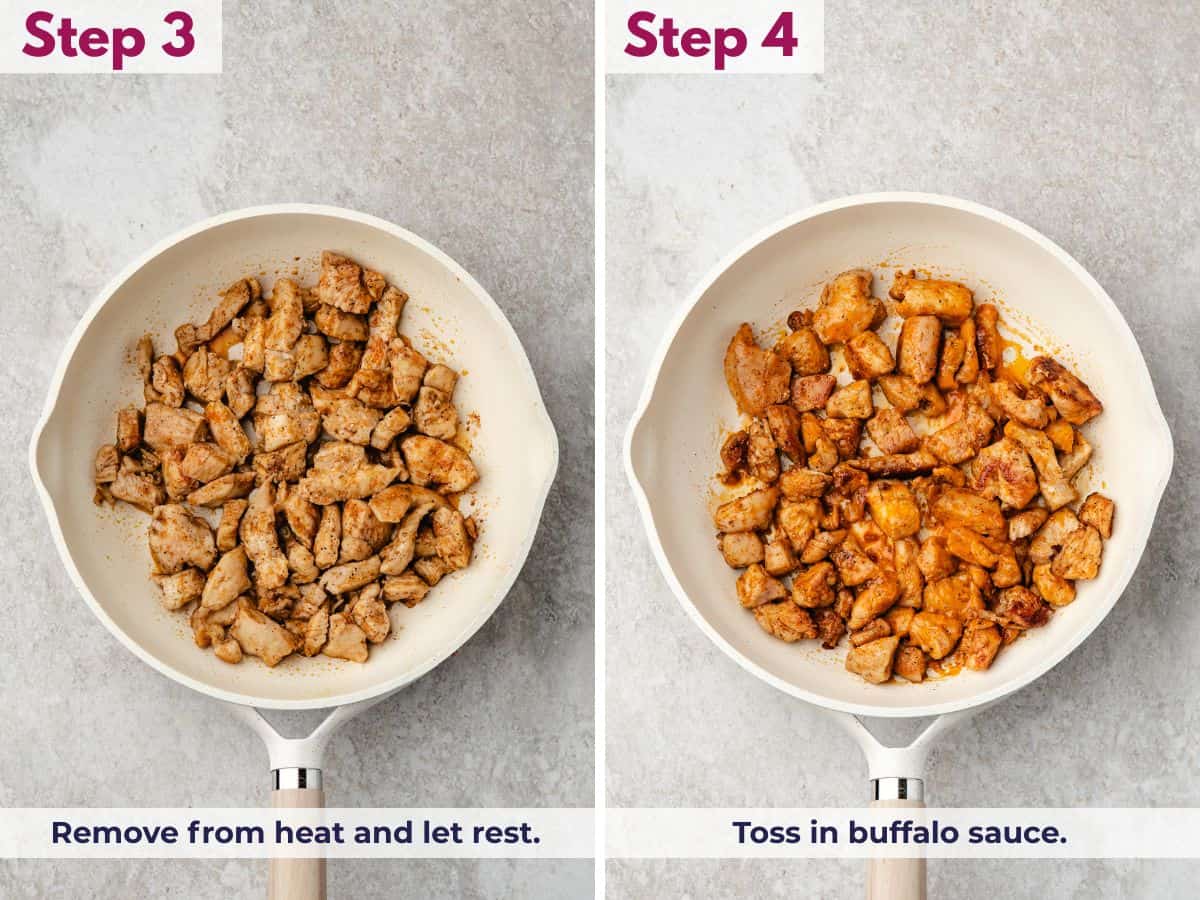 Step 3

Remove from heat and let rest.

Step 4

Toss in buffalo sauce.