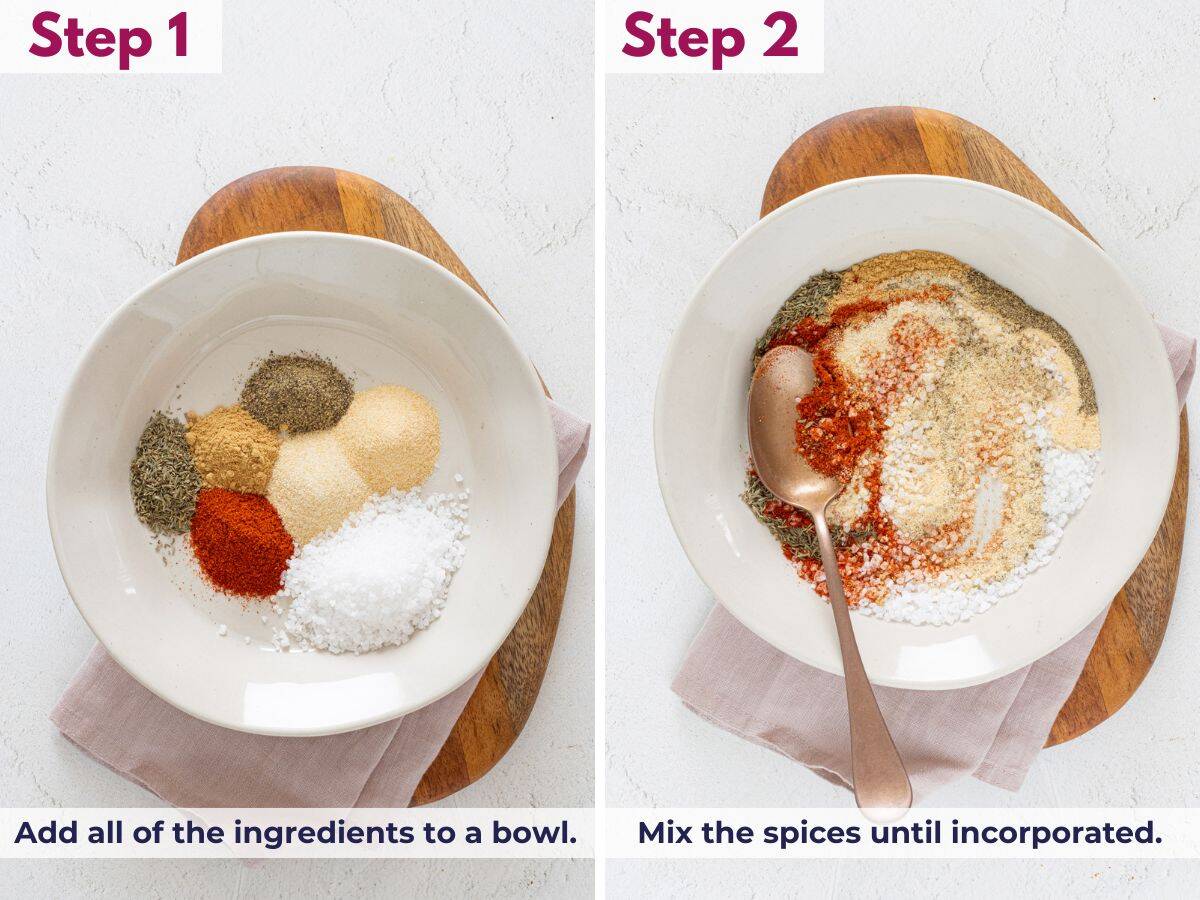 Step 1

Add all of the ingredients to a bowl.

Step 2

Mix the spices until incorporated.