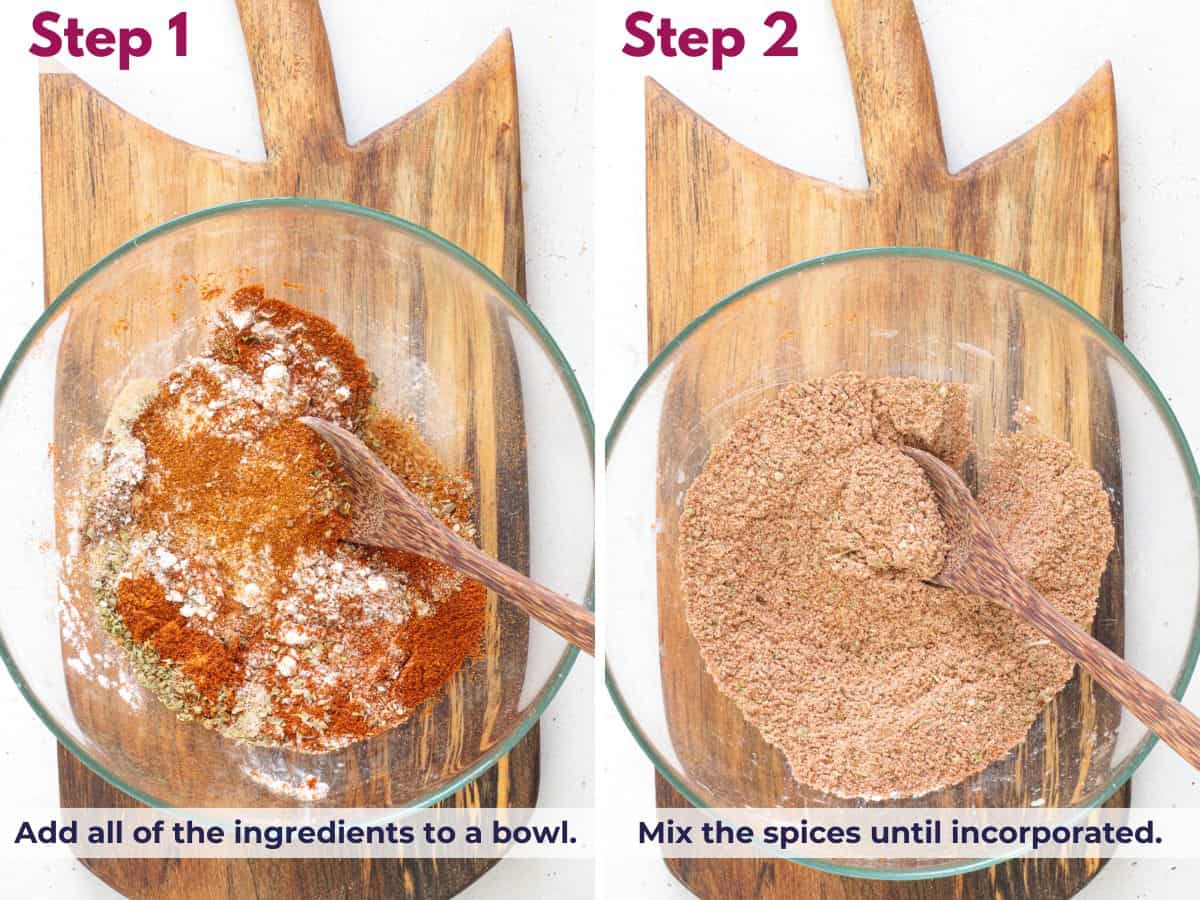 Step 1

Add all of the ingredients to a bowl.

Step 2

Mix the spices until incorporated.