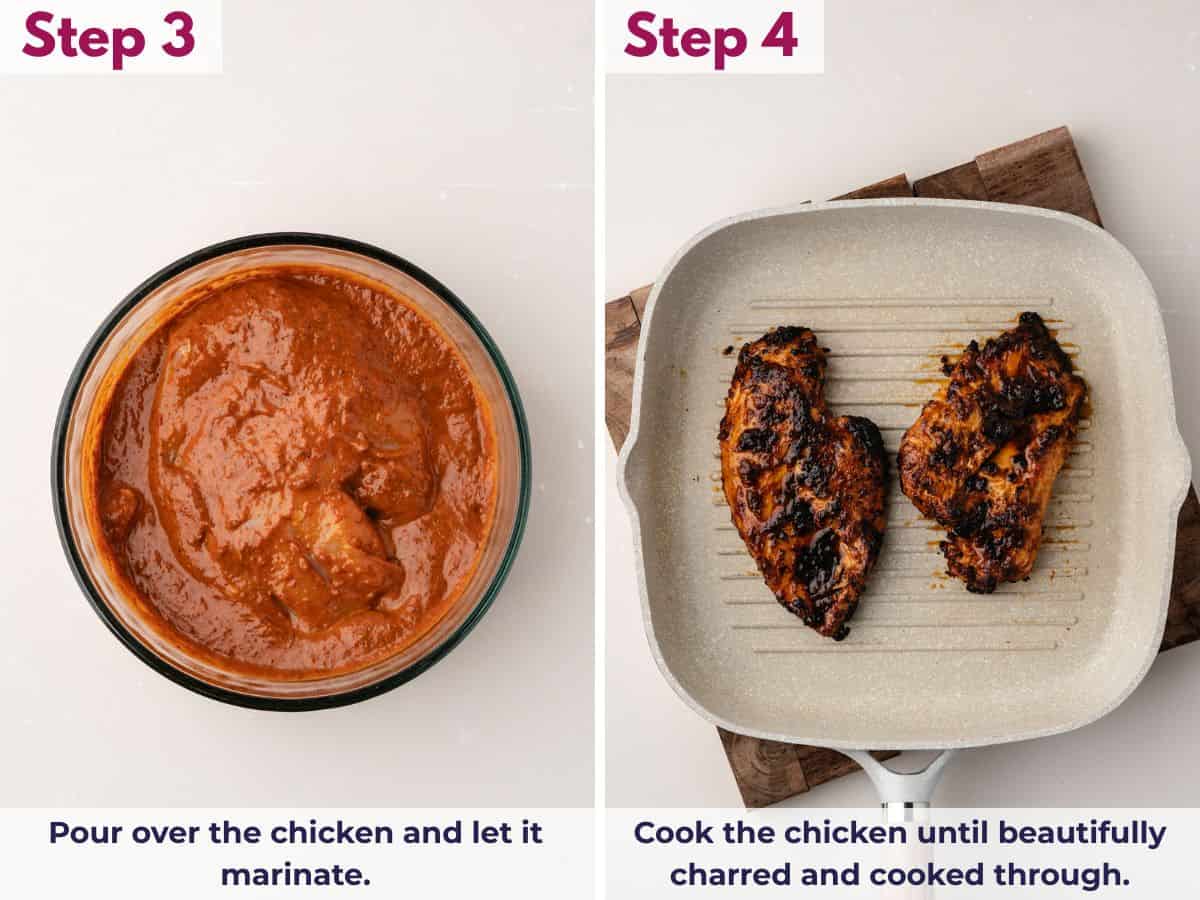 Step 3

Pour over the chicken and let it marinate.

Step 4

Cook the chicken until beautifully charred and cooked through.