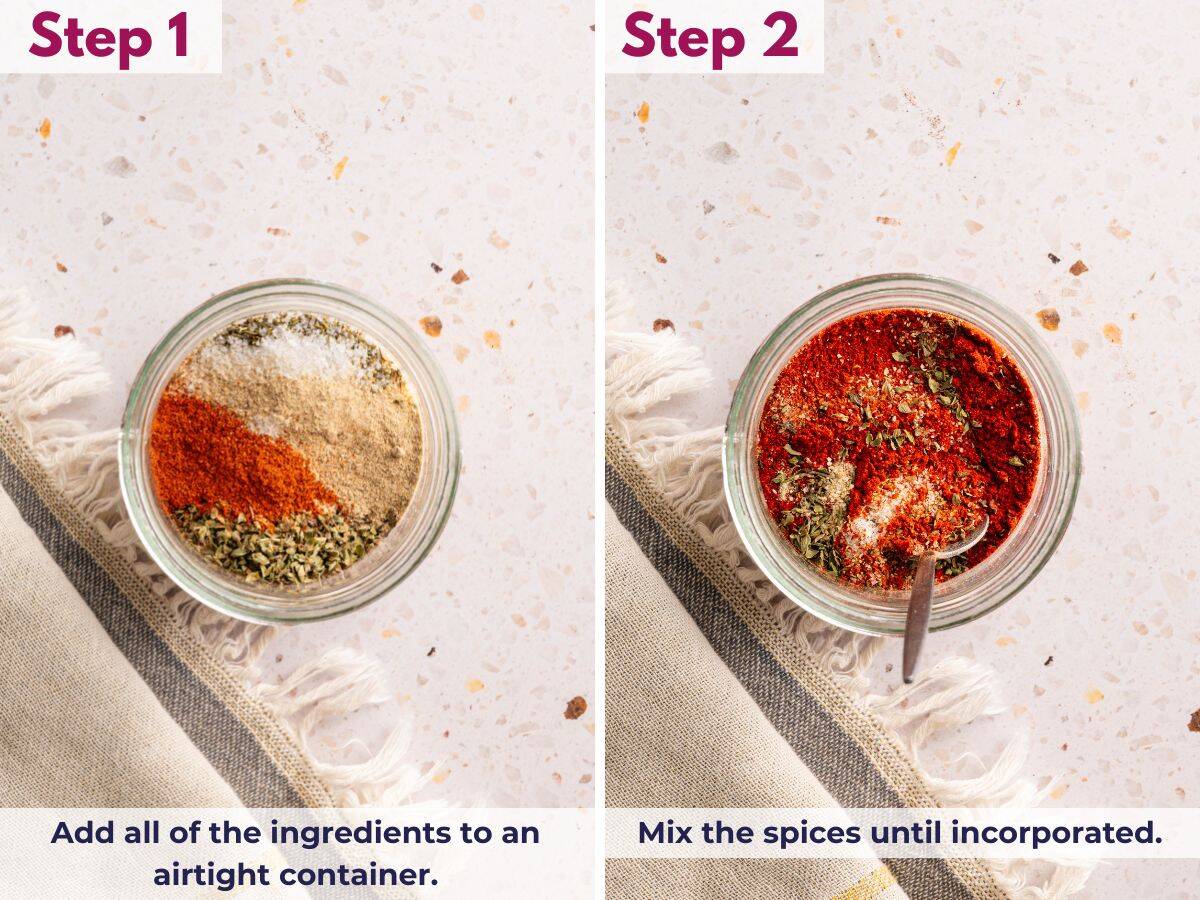 Step 1

Add all of the ingredients to an airtight container.

Step 2

Mix the spices until incorporated.