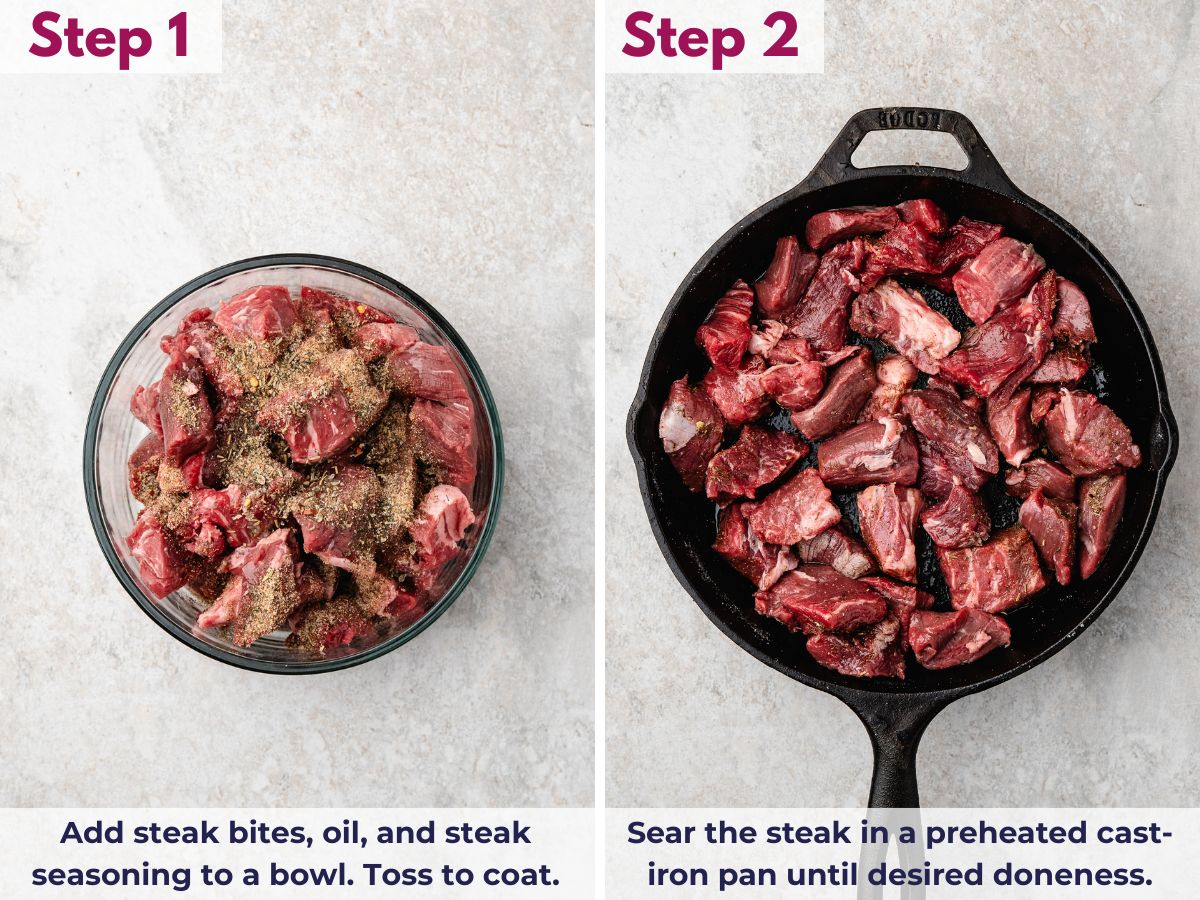 Step 1

Add steak bites, oil, and steak seasoning to a bowl. Toss to coat.

Step 2

LODGE

Sear the steak in a preheated cast-iron pan until desired doneness.