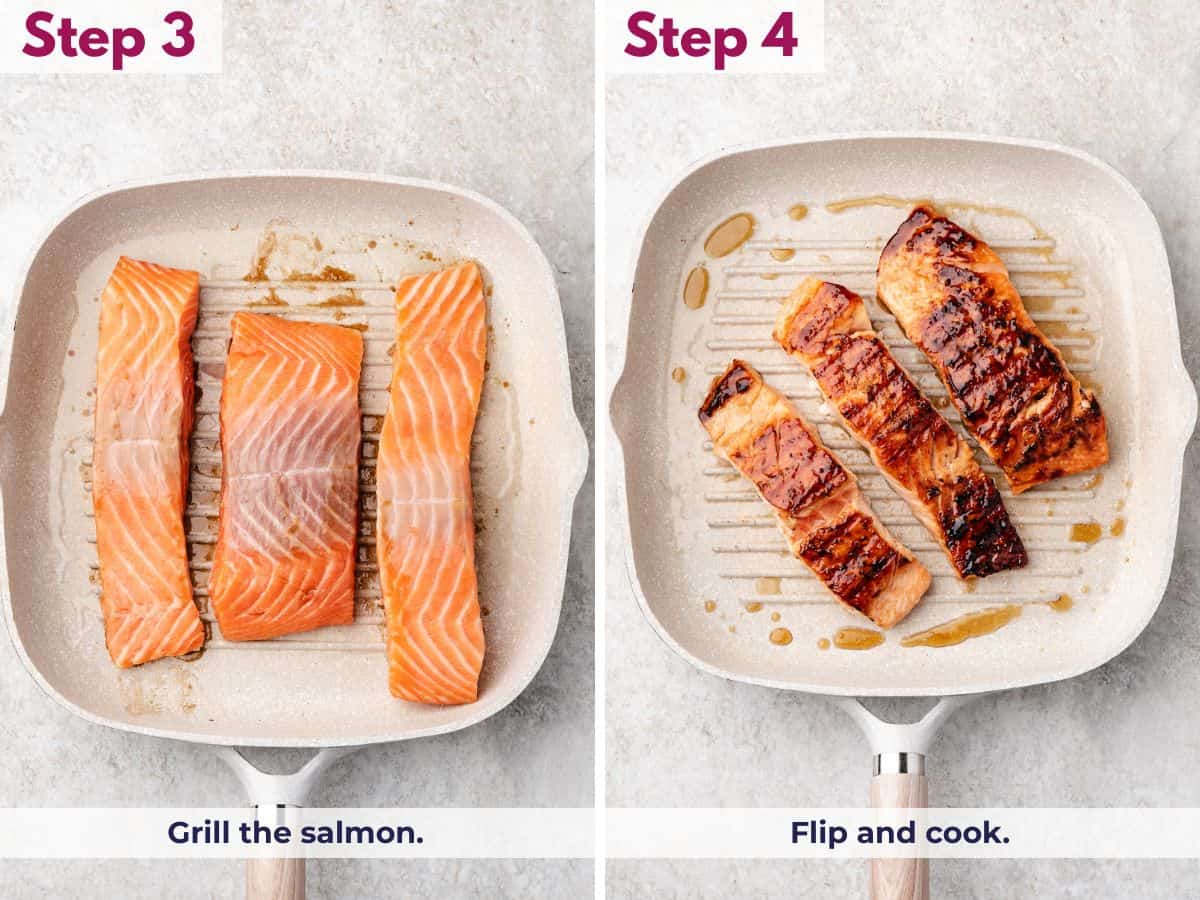 Step 3

Grill the salmon.

Step 4

Flip and cook.