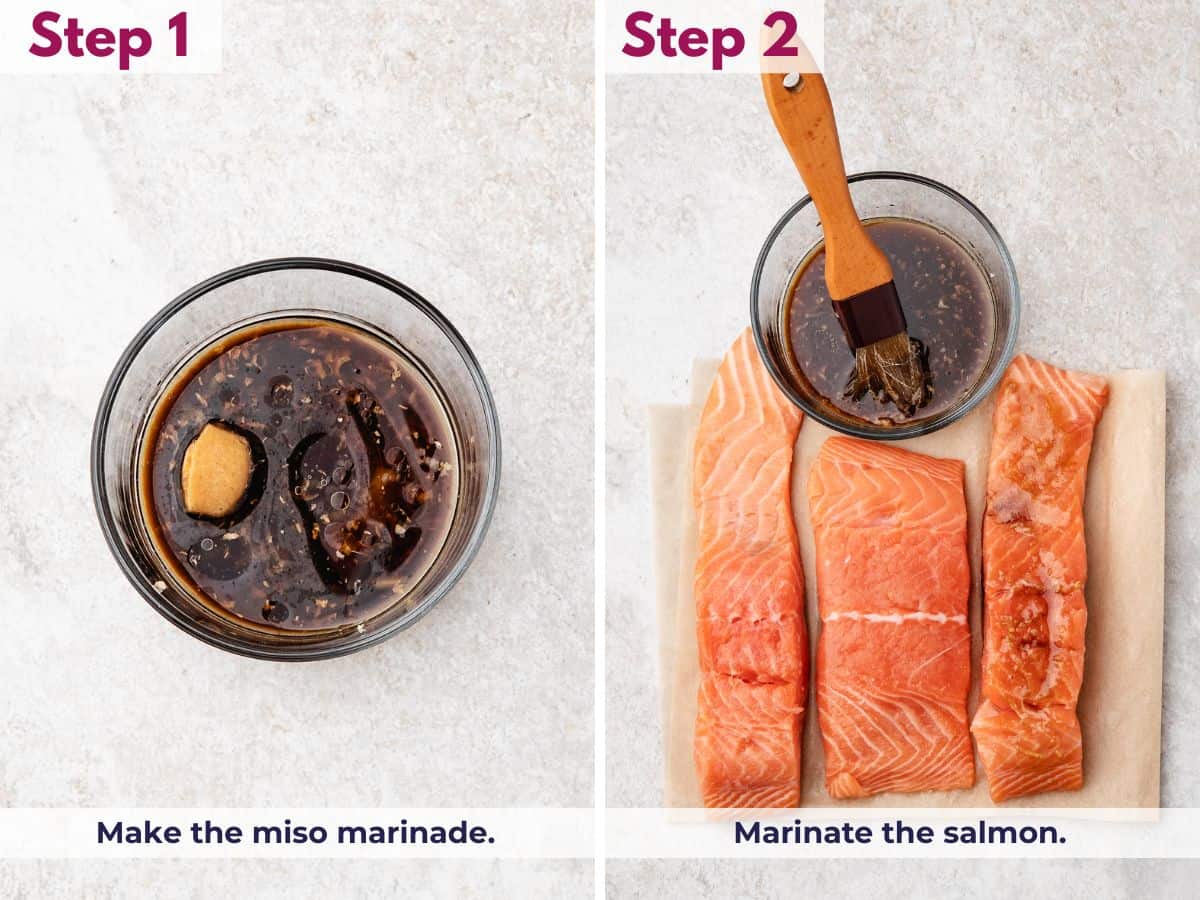 Step 1

Make the miso marinade.

Step 2

Marinate the salmon.