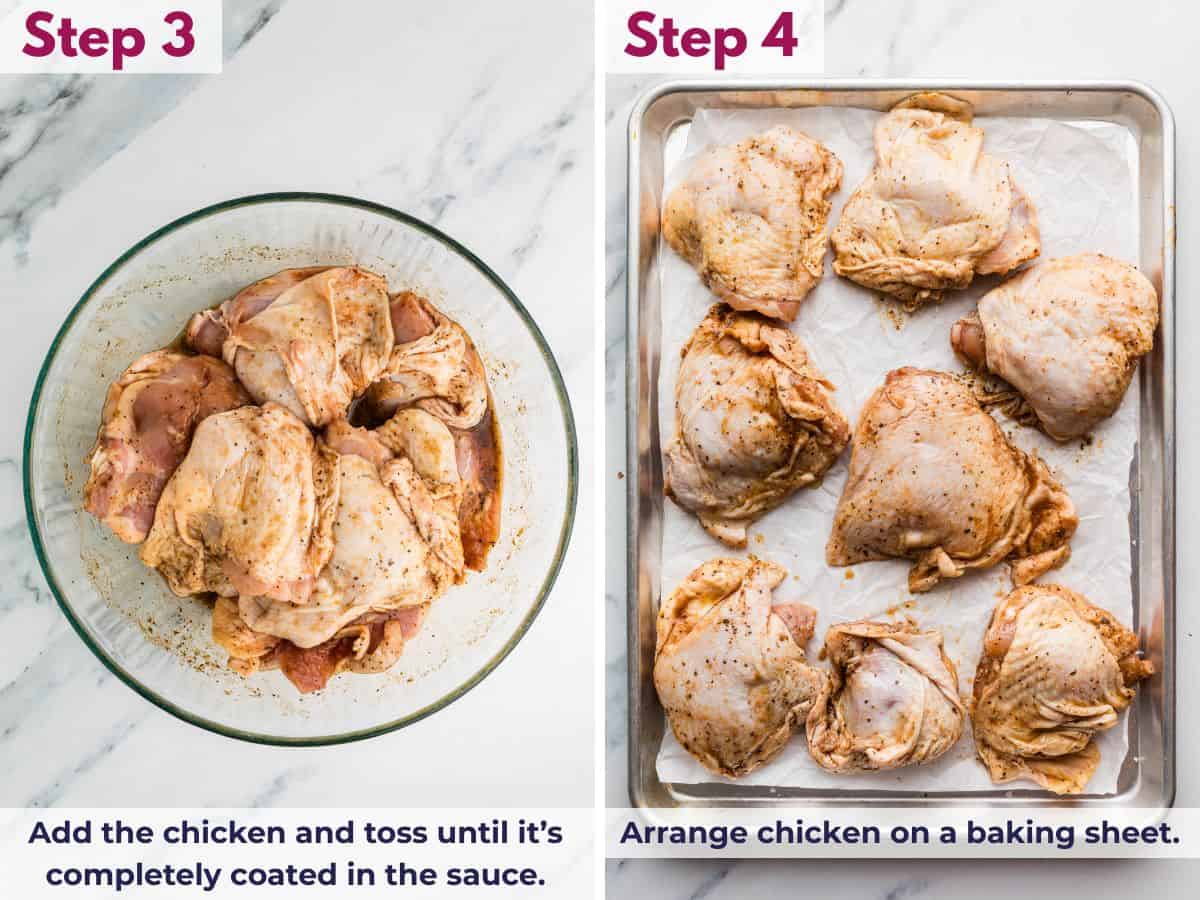 Step 3

Add the chicken and toss until it's completely coated in the sauce.

Step 4

Arrange chicken on a baking sheet.