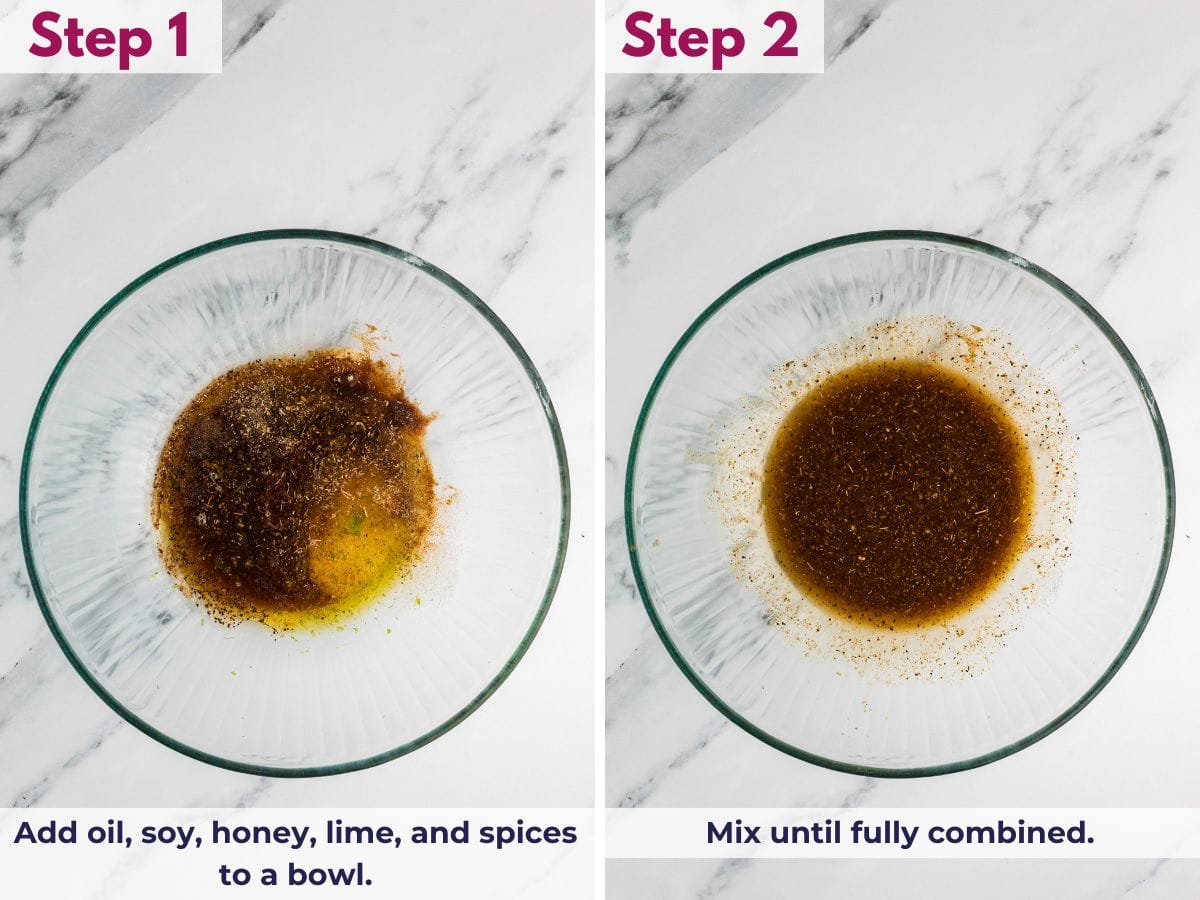 Step 1

Add oil, soy, honey, lime, and spices to a bowl.

Step 2

Mix until fully combined.