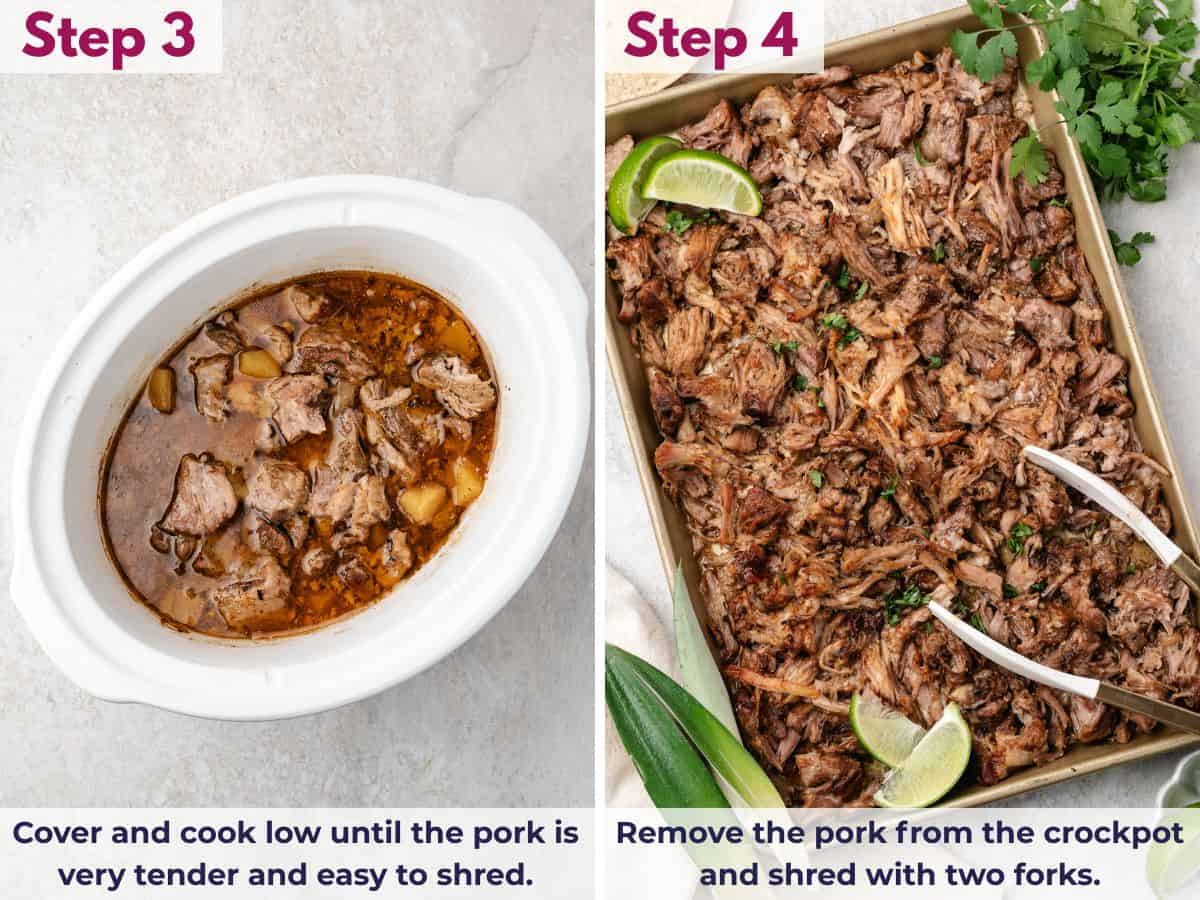 Step 3

Cover and cook low until the pork is very tender and easy to shred.

Step 4

Remove the pork from the crockpot and shred with two forks.