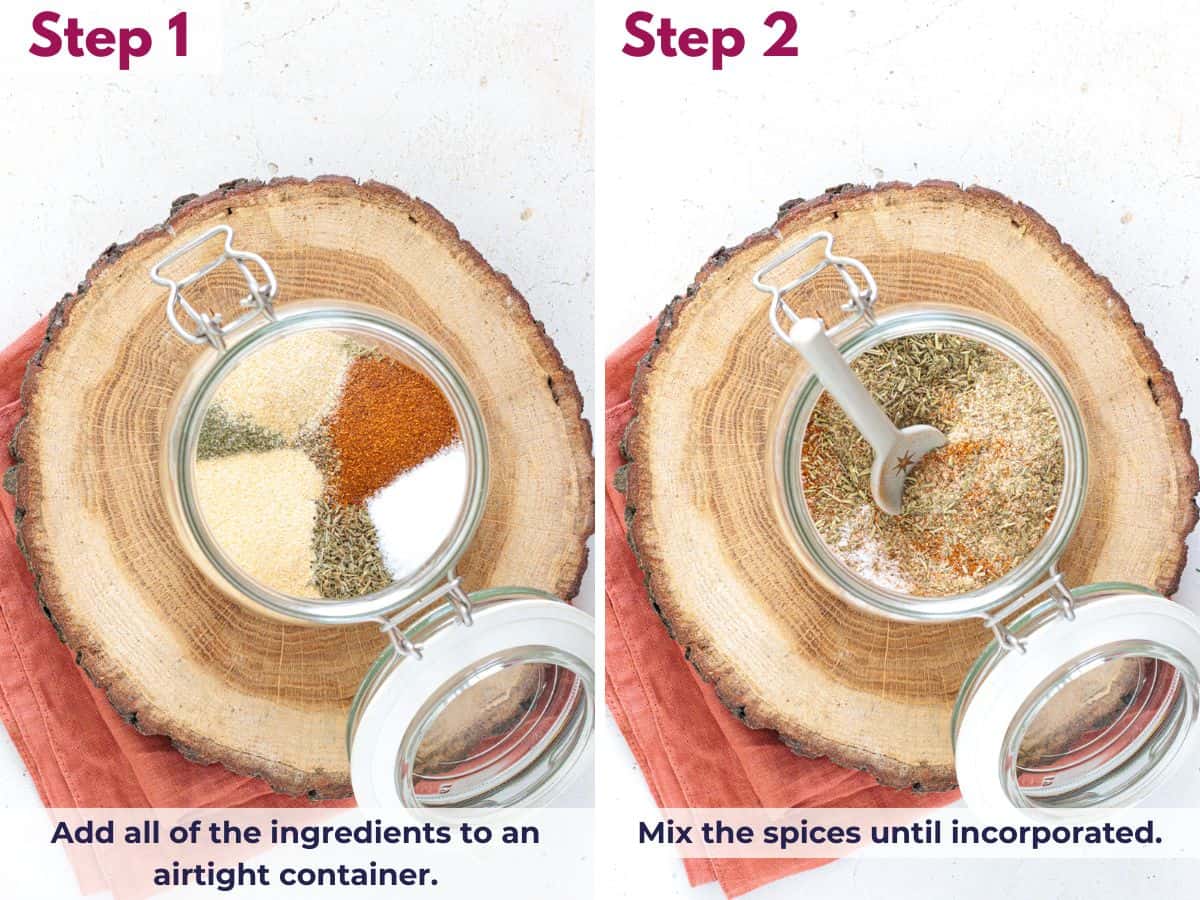 Step 1

Add all of the ingredients to an airtight container.

Step 2

Mix the spices until incorporated.