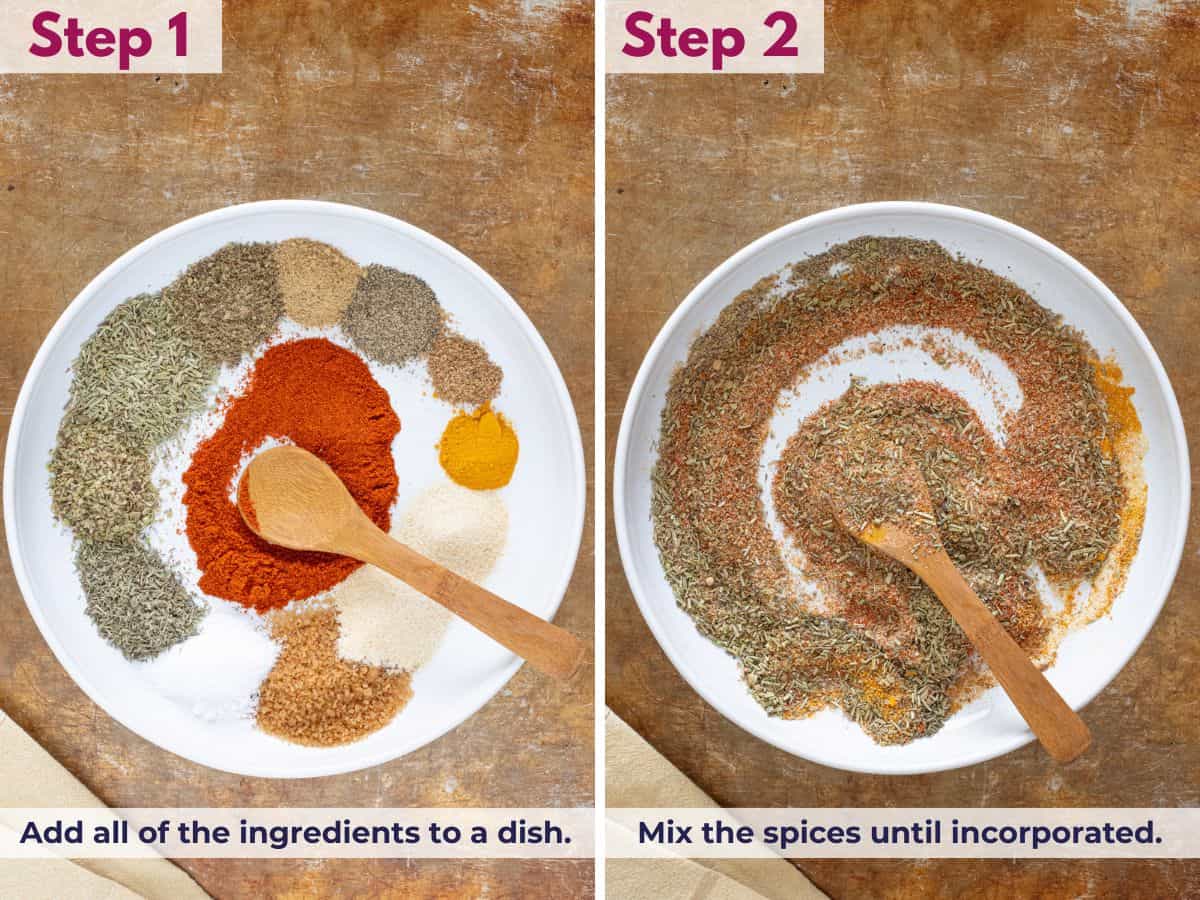 Step 1

Add all of the ingredients to a dish.

Step 2

Mix the spices until incorporated.