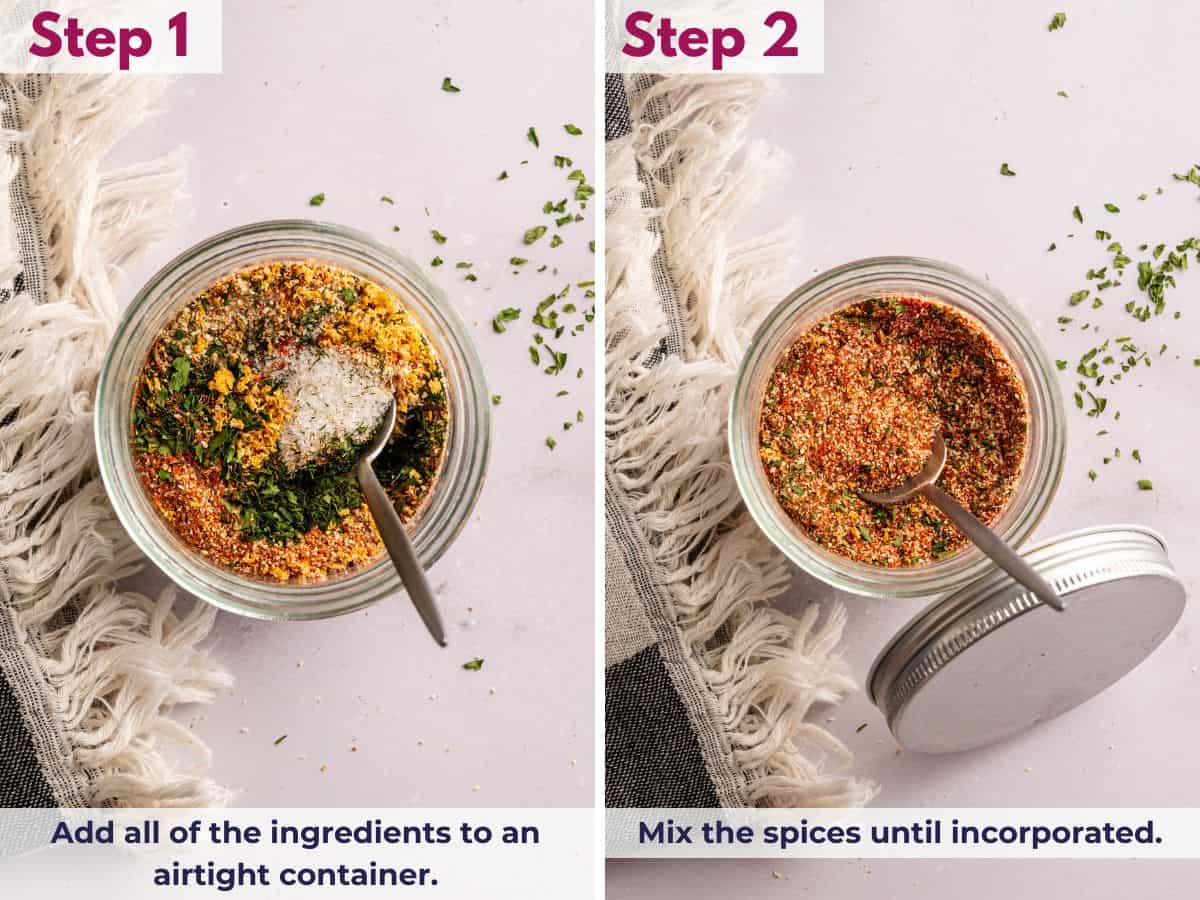 Step 1

Add all of the ingredients to an airtight container.

Step 2

Mix the spices until incorporated.