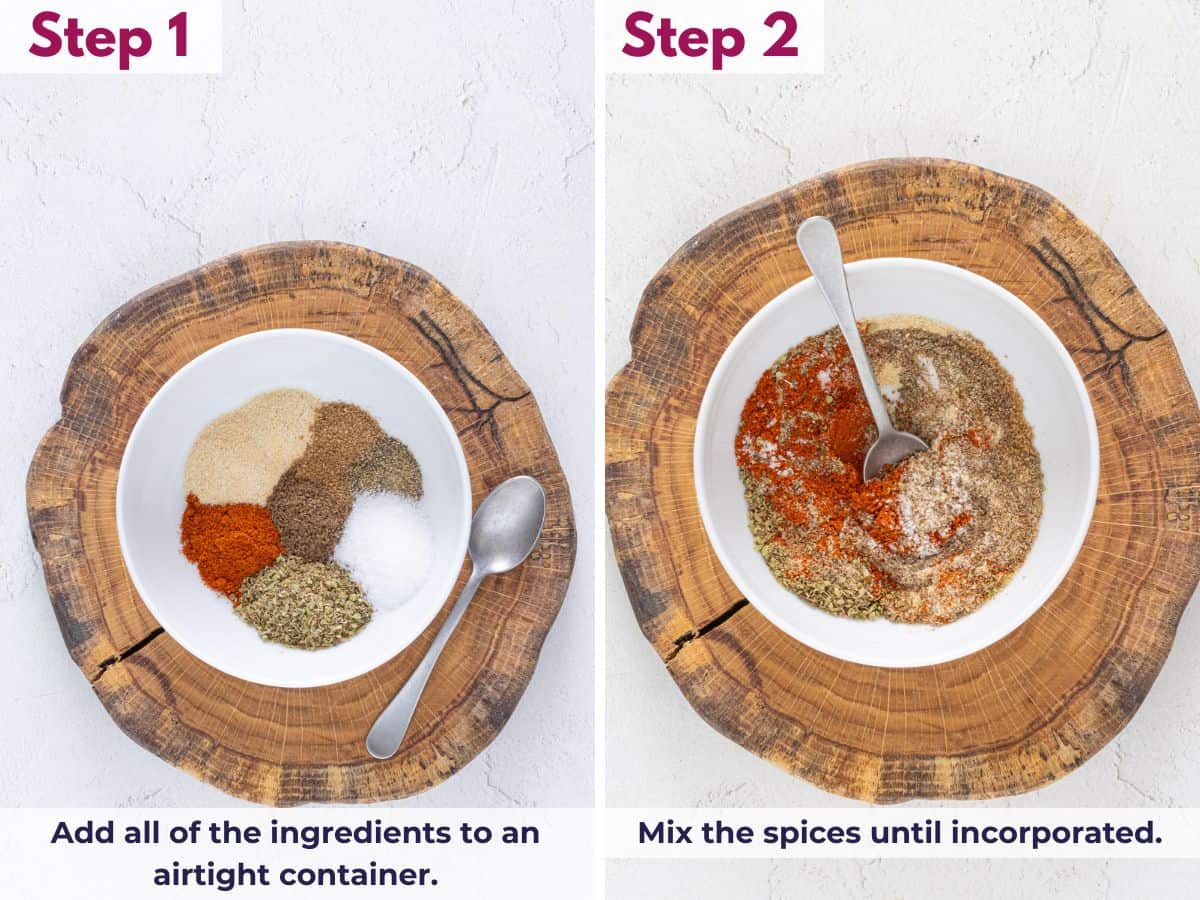 Step 1

Add all of the ingredients to an airtight container.

Step 2

Mix the spices until incorporated.