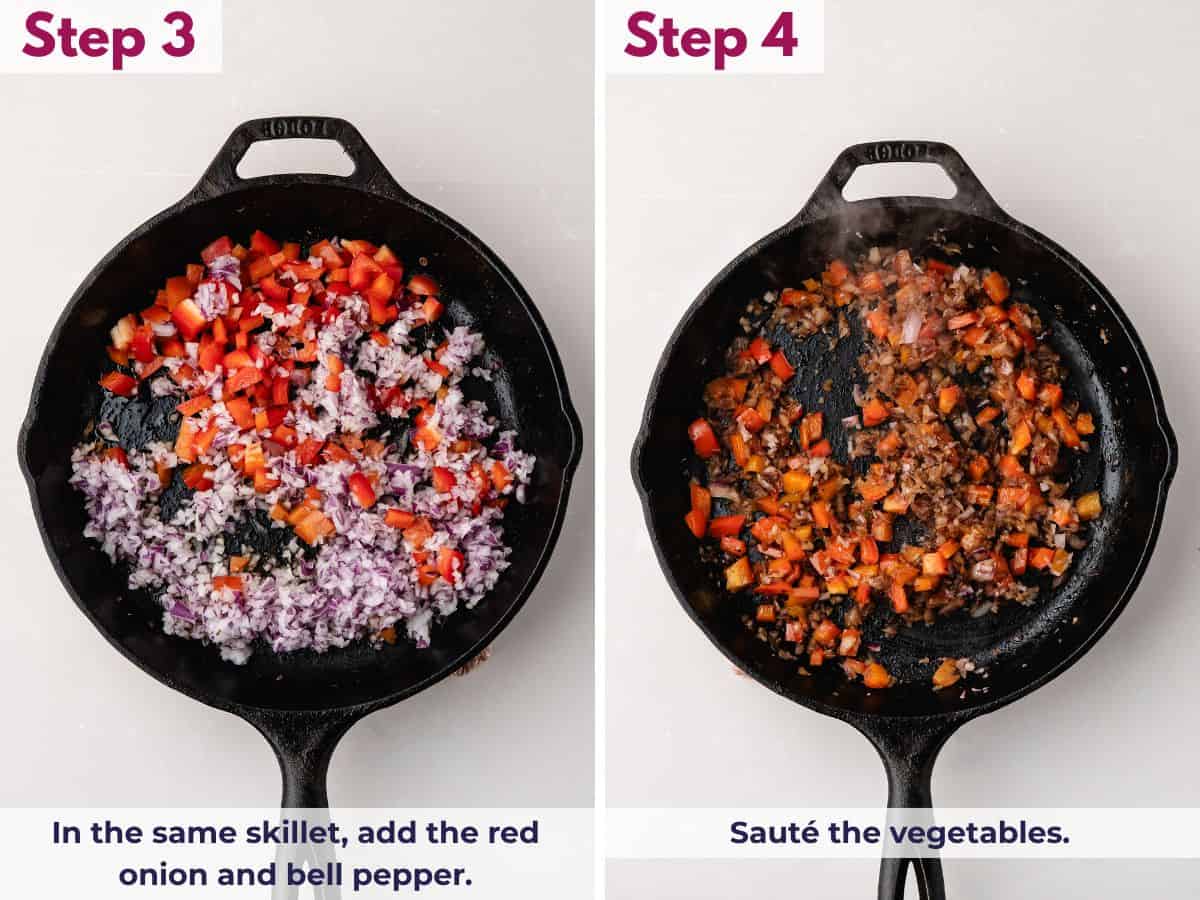 Step 3

LODGE

In the same skillet, add the red onion and bell pepper.

Step 4

LODGE

Sauté the vegetables.