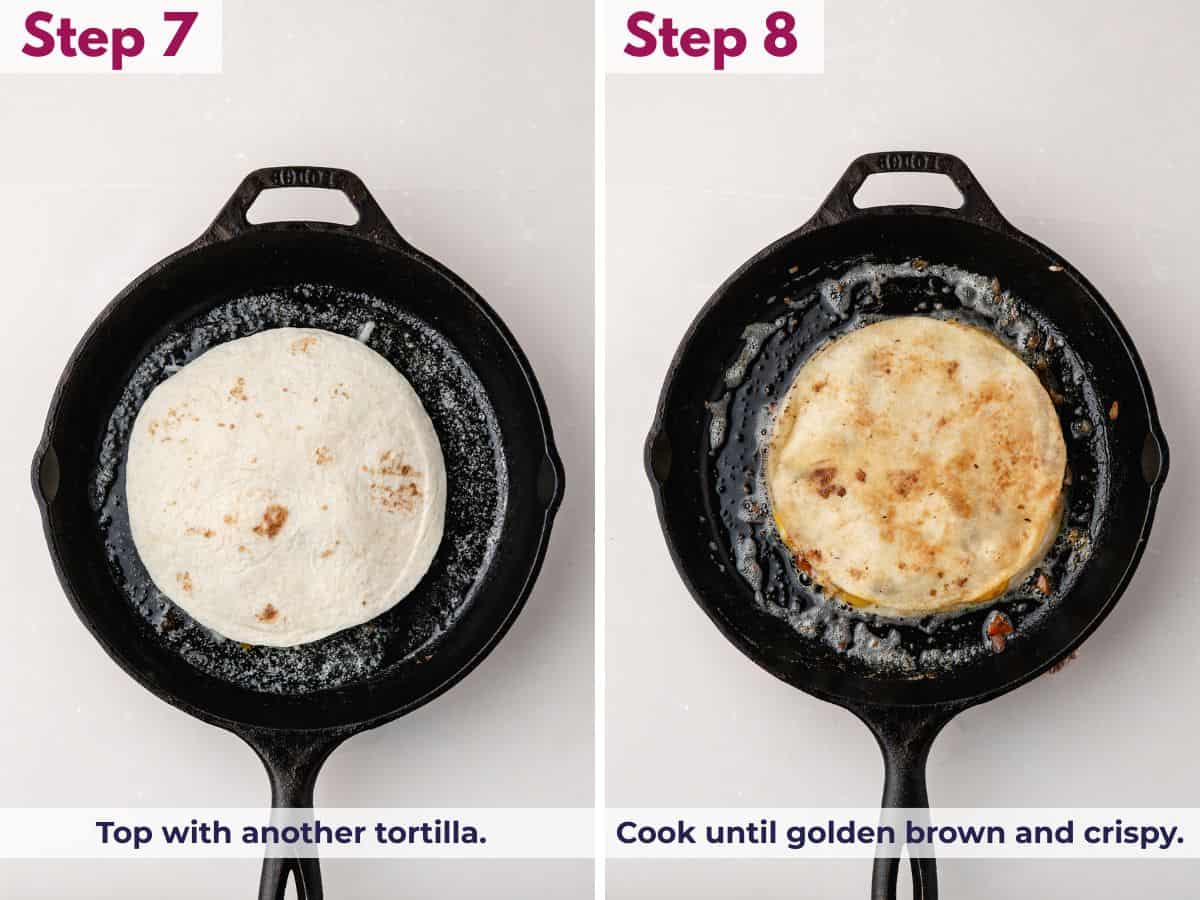 Step 7

LODGE

Top with another tortilla.

Step 8

LODGE

Cook until golden brown and crispy.