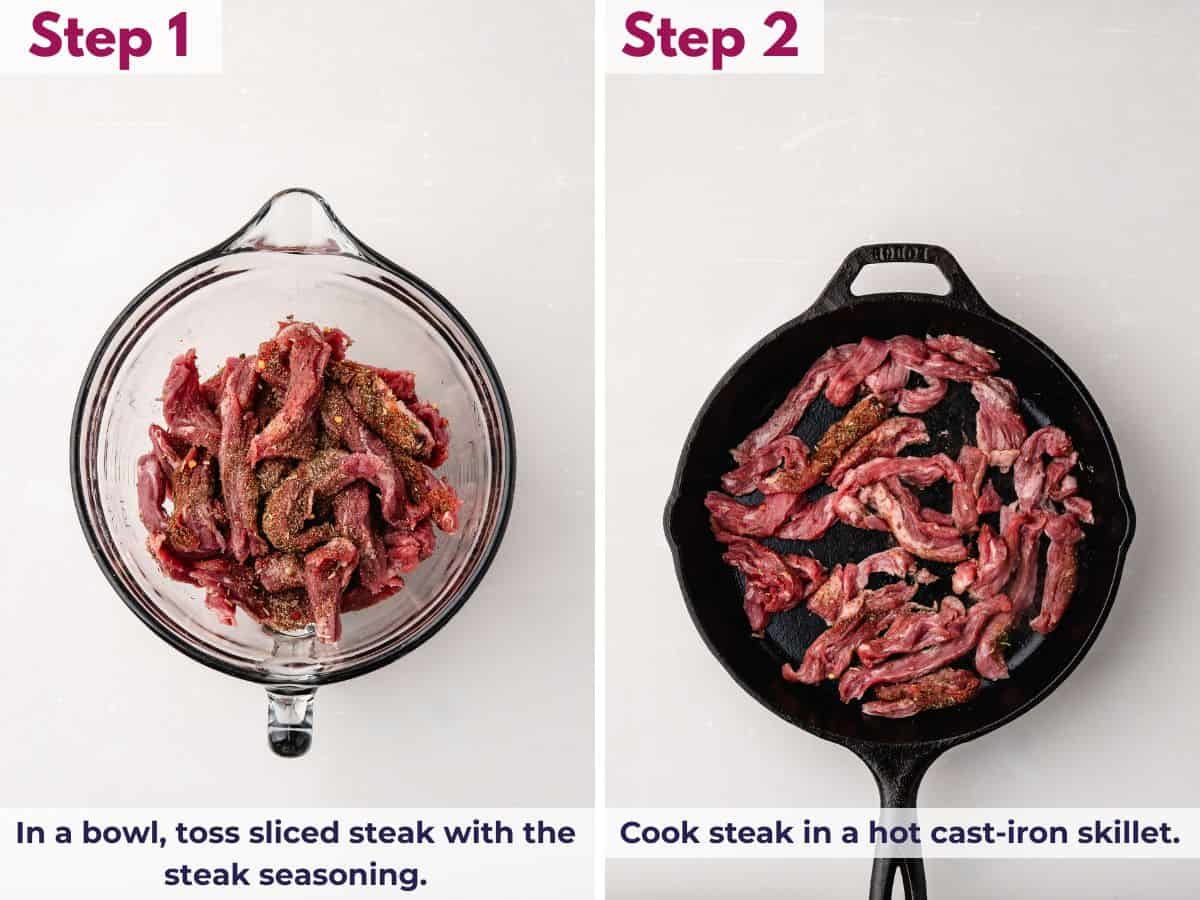 Step 1

In a bowl, toss sliced steak with the steak seasoning.

Step 2

Cook steak in a hot cast-iron skillet.