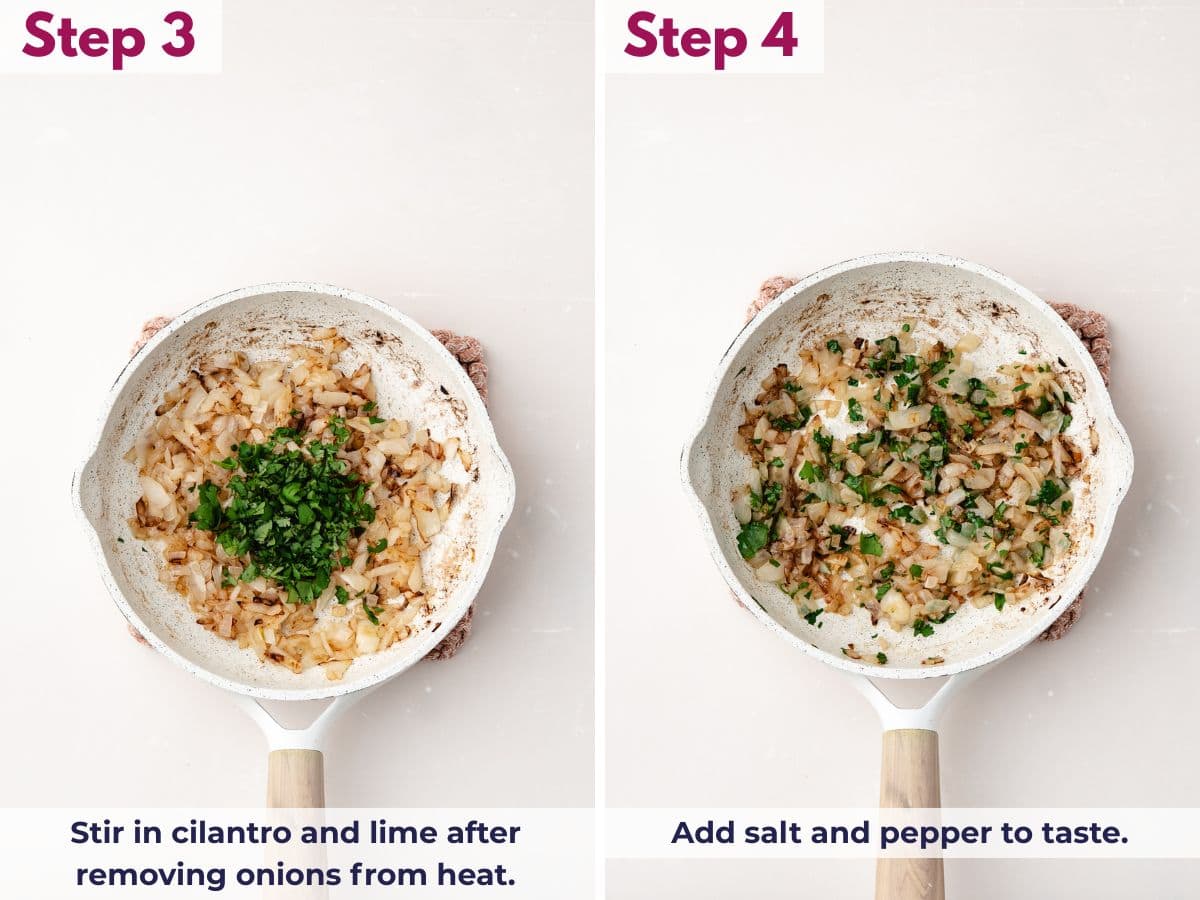 Step 3

Stir in cilantro and lime after removing onions from heat.

Step 4

Add salt and pepper to taste.