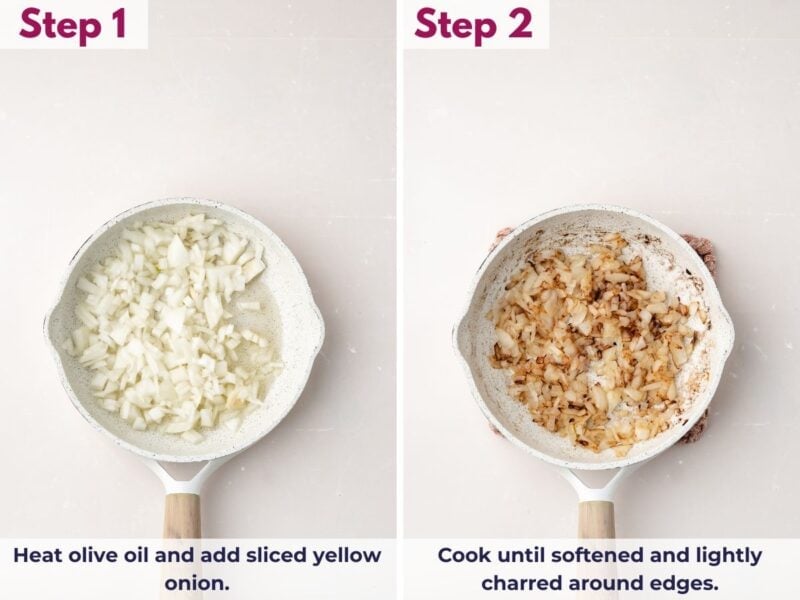 Step 1

Heat olive oil and add sliced yellow onion.

Step 2

Cook until softened and lightly charred around edges.