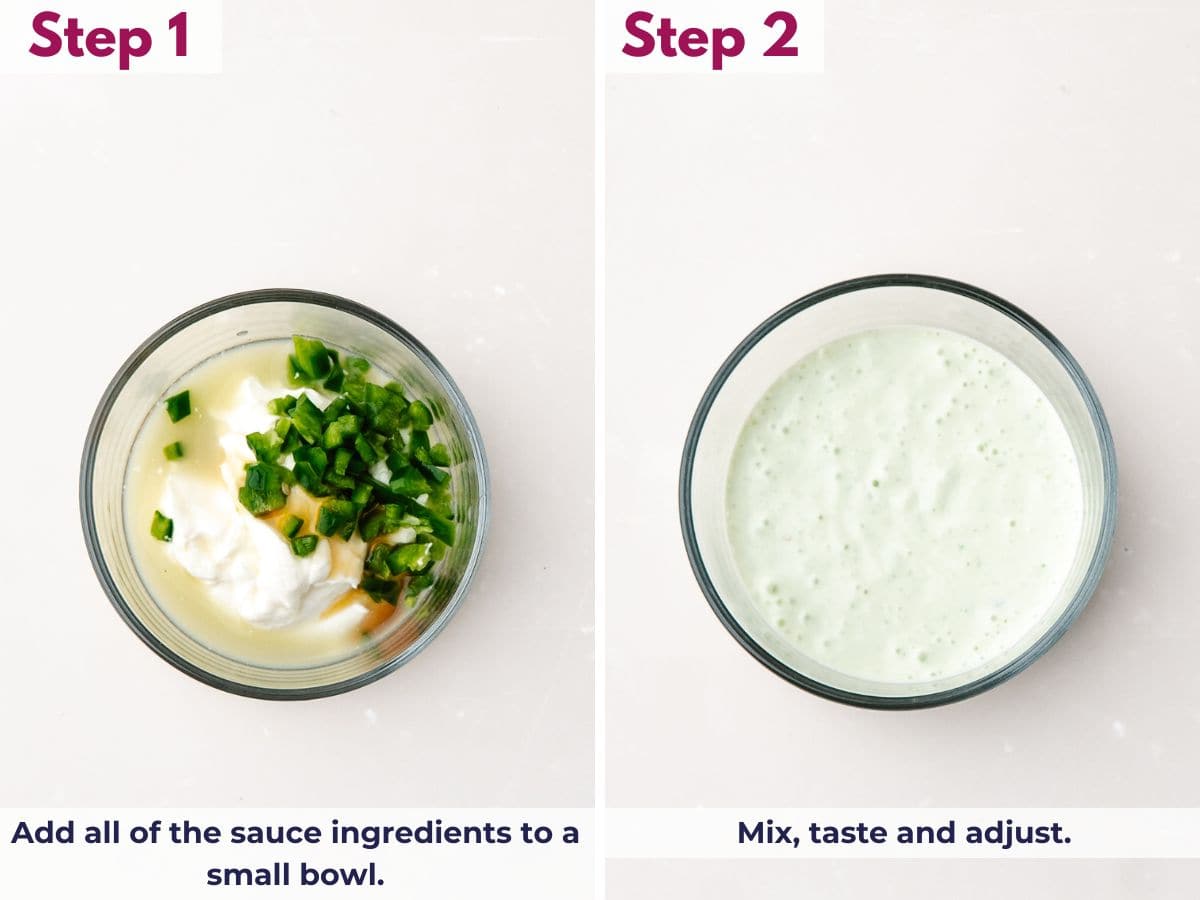 Step 1

Add all of the sauce ingredients to a small bowl.

Step 2

Mix, taste and adjust.