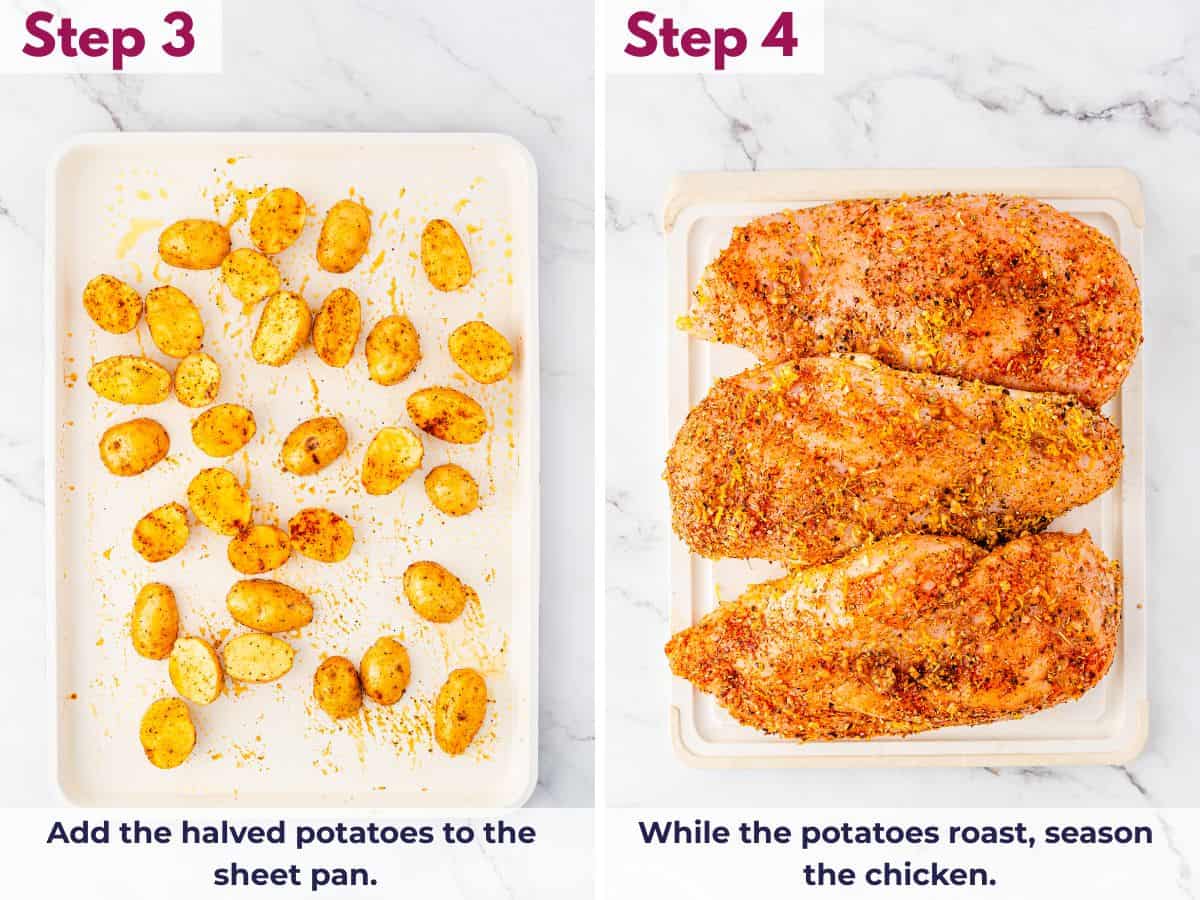 Step 3

Add the halved potatoes to the sheet pan.

Step 4

While the potatoes roast, season the chicken.