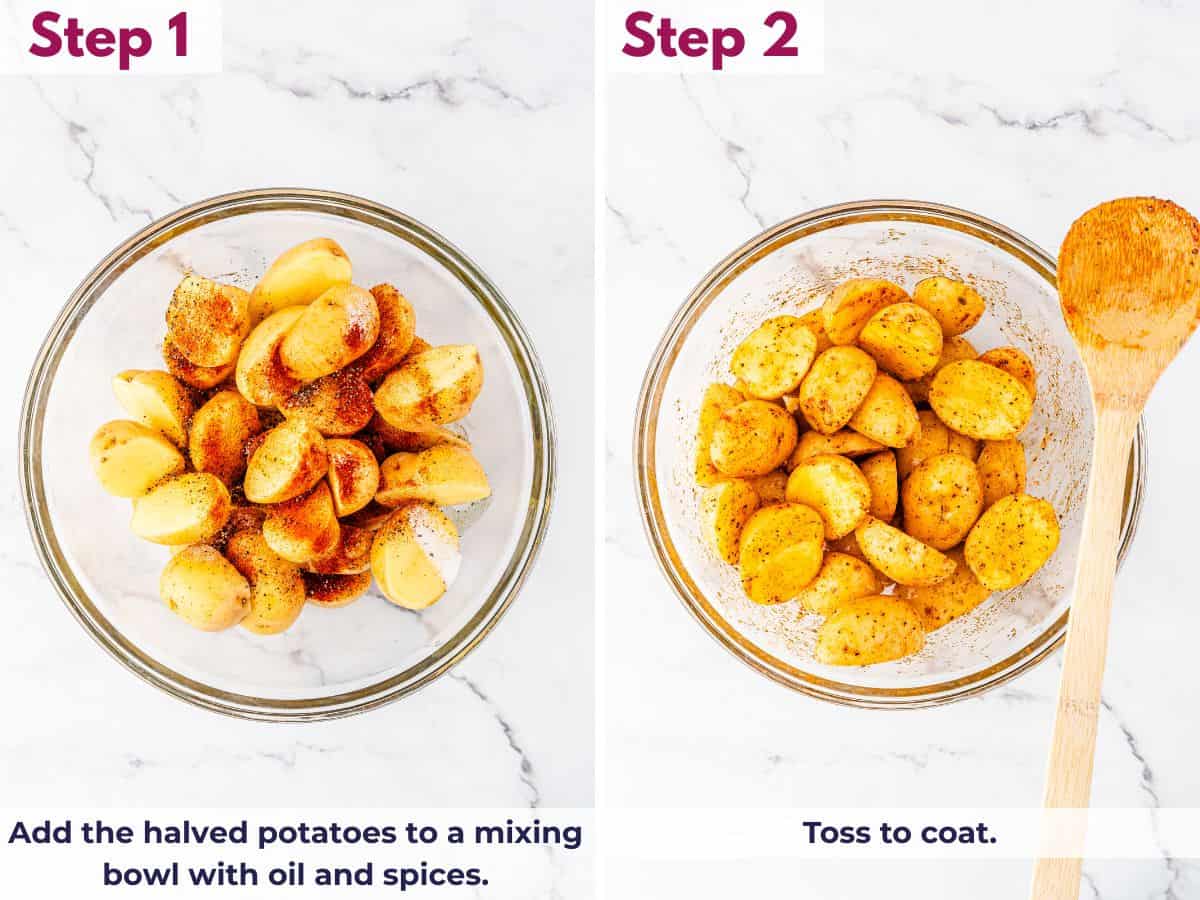 Step 1

Add the halved potatoes to a mixing bowl with oil and spices.

Step 2

Toss to coat.