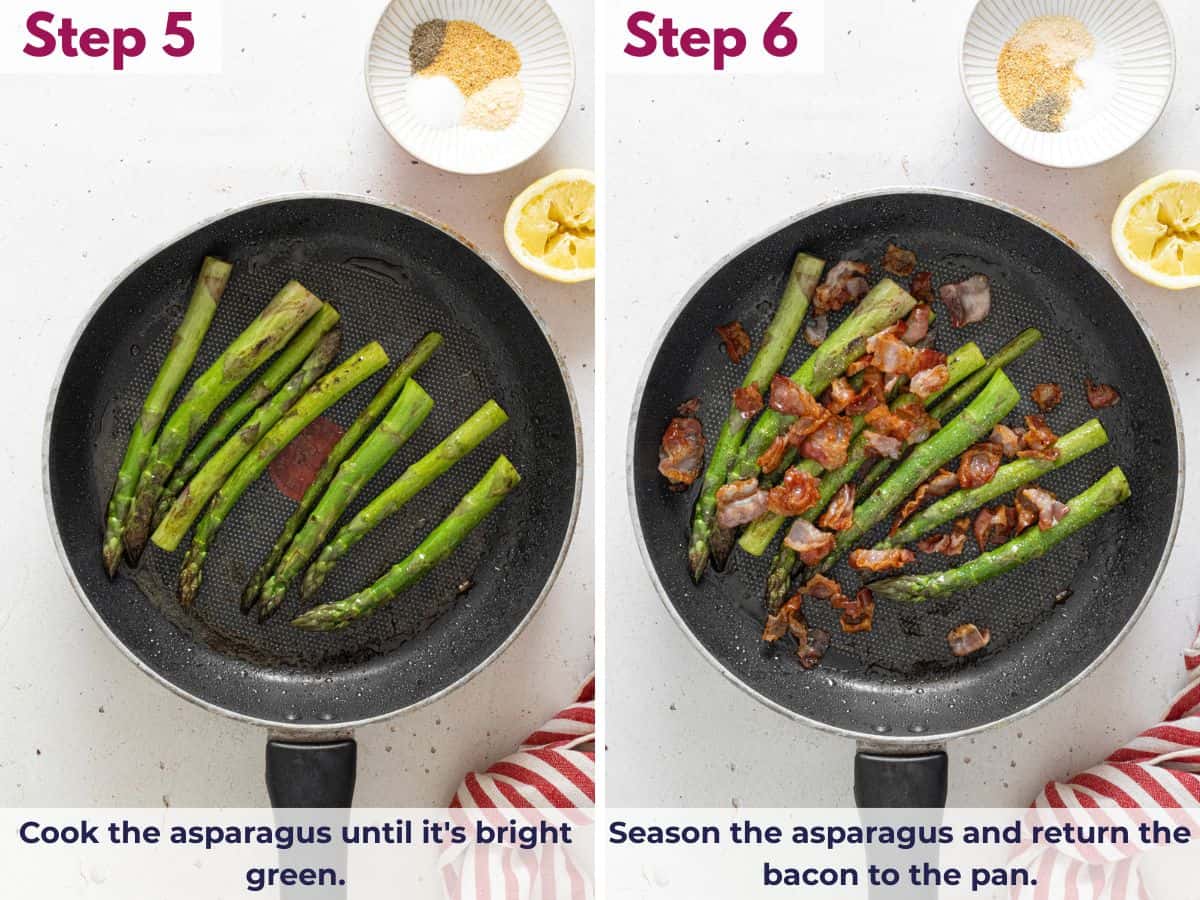 Step 5

Cook the asparagus until it's bright green.

Step 6

Season the asparagus and return the bacon to the pan.