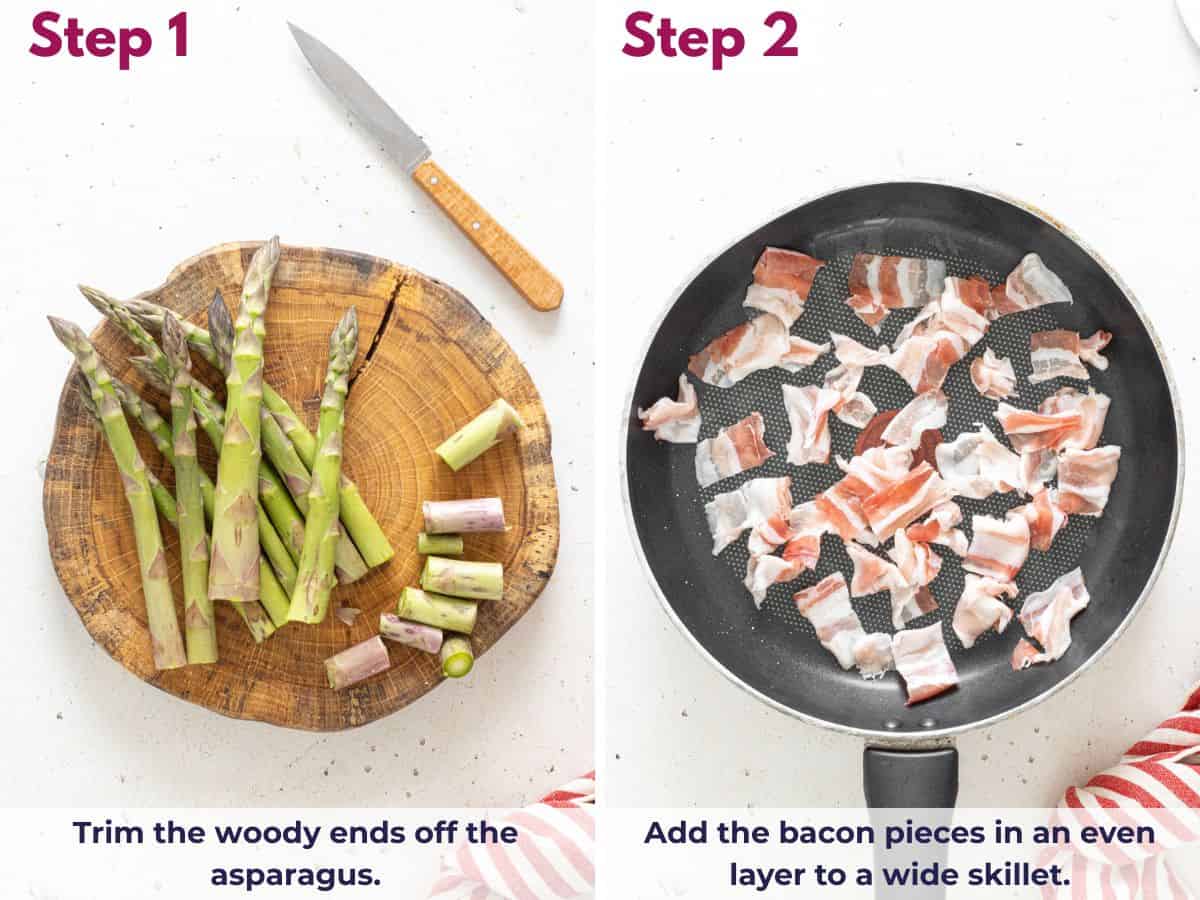 Step 1

Trim the woody ends off the asparagus.

Step 2

Add the bacon pieces in an even layer to a wide skillet.