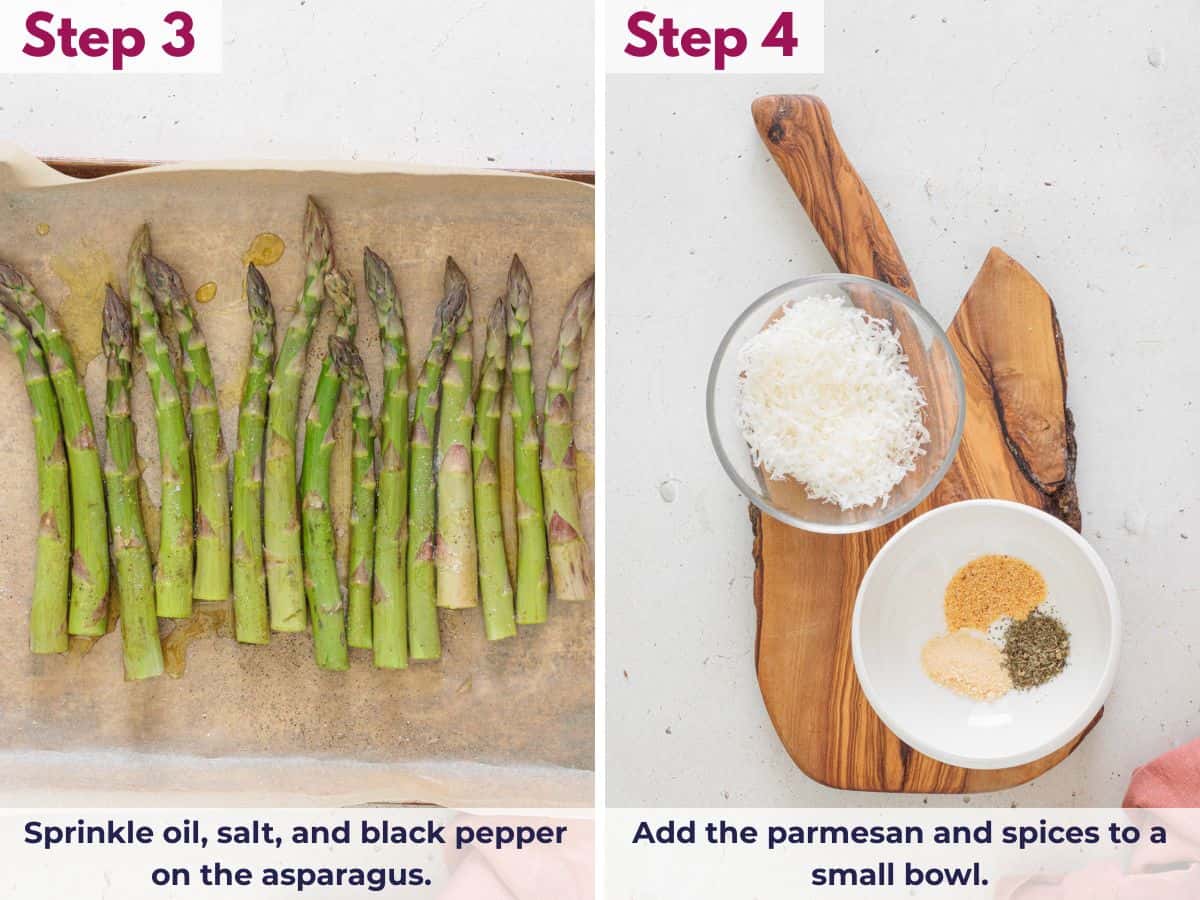 Step 3

Sprinkle oil, salt, and black pepper on the asparagus.

Step 4

Add the parmesan and spices to a small bowl.