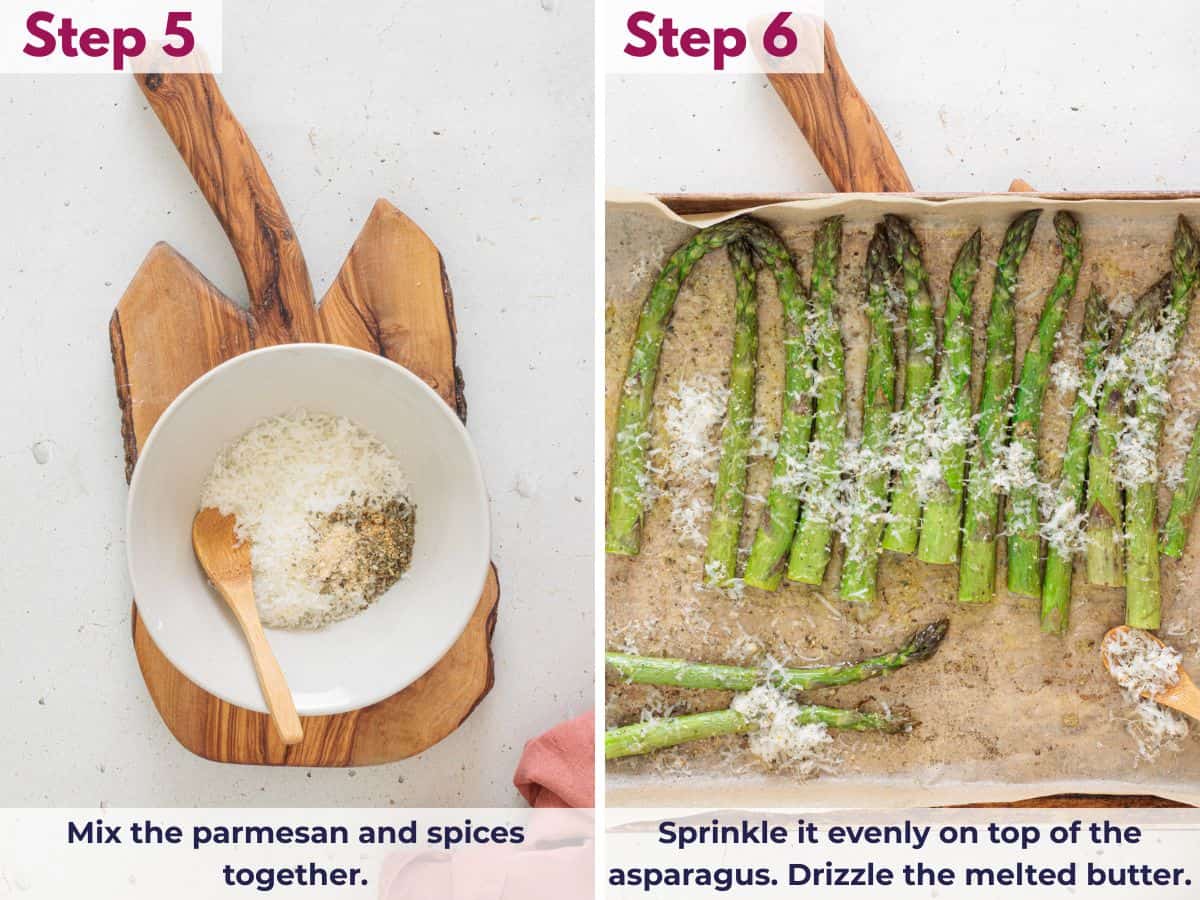 Step 5

Mix the parmesan and spices together.

Step 6

Sprinkle it evenly on top of the asparagus. Drizzle the melted butter.