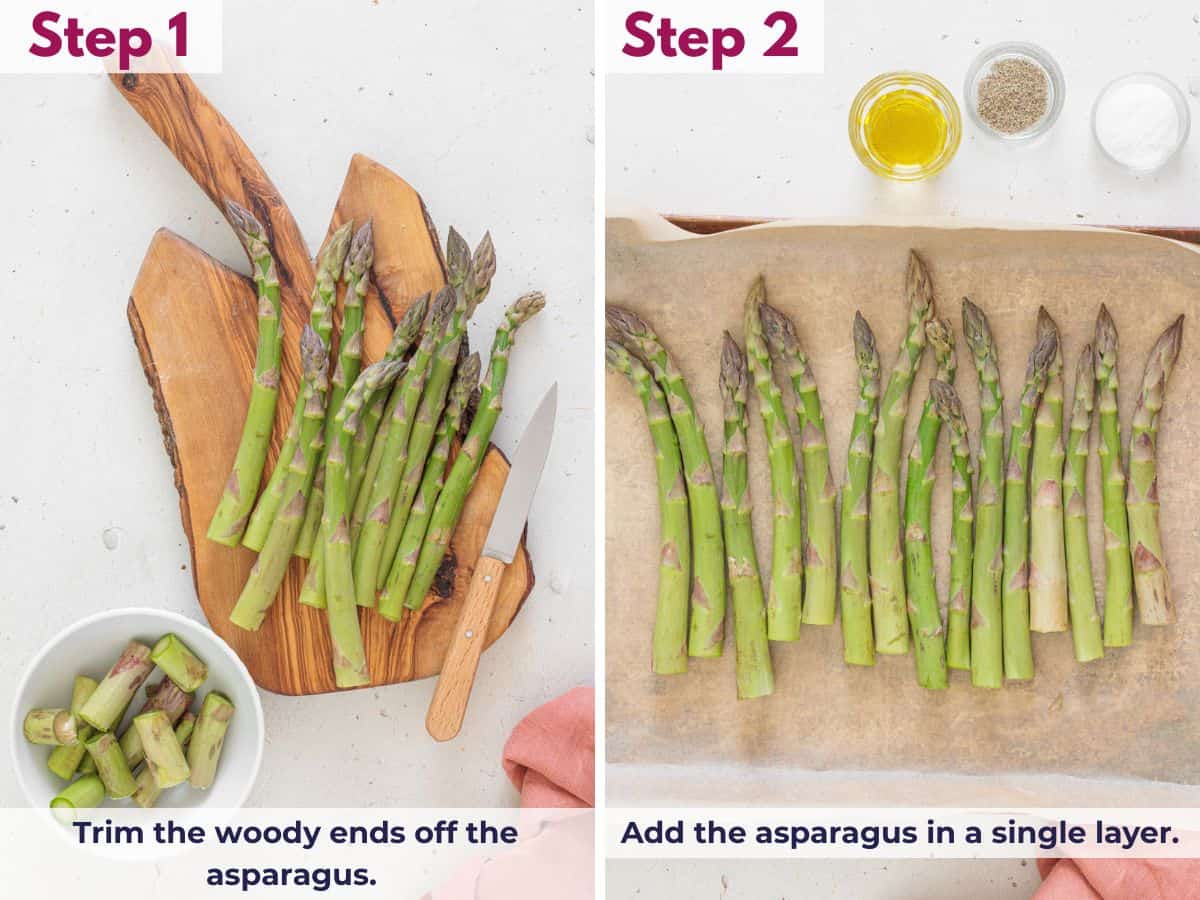 Step 1

Trim the woody ends off the asparagus.

Step 2

Add the asparagus in a single layer.