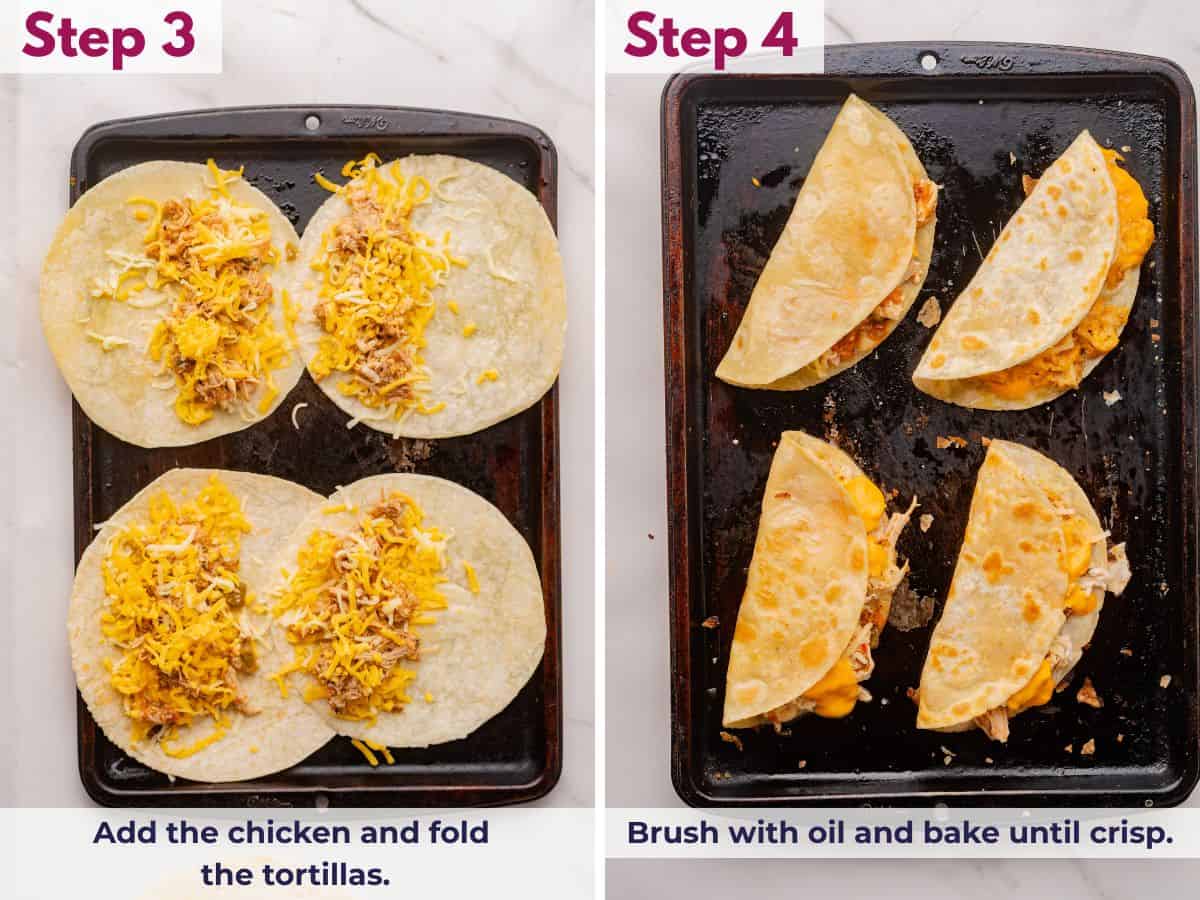 Step 3

Add the chicken and fold the tortillas.

Step 4

Brush with oil and bake until crisp.