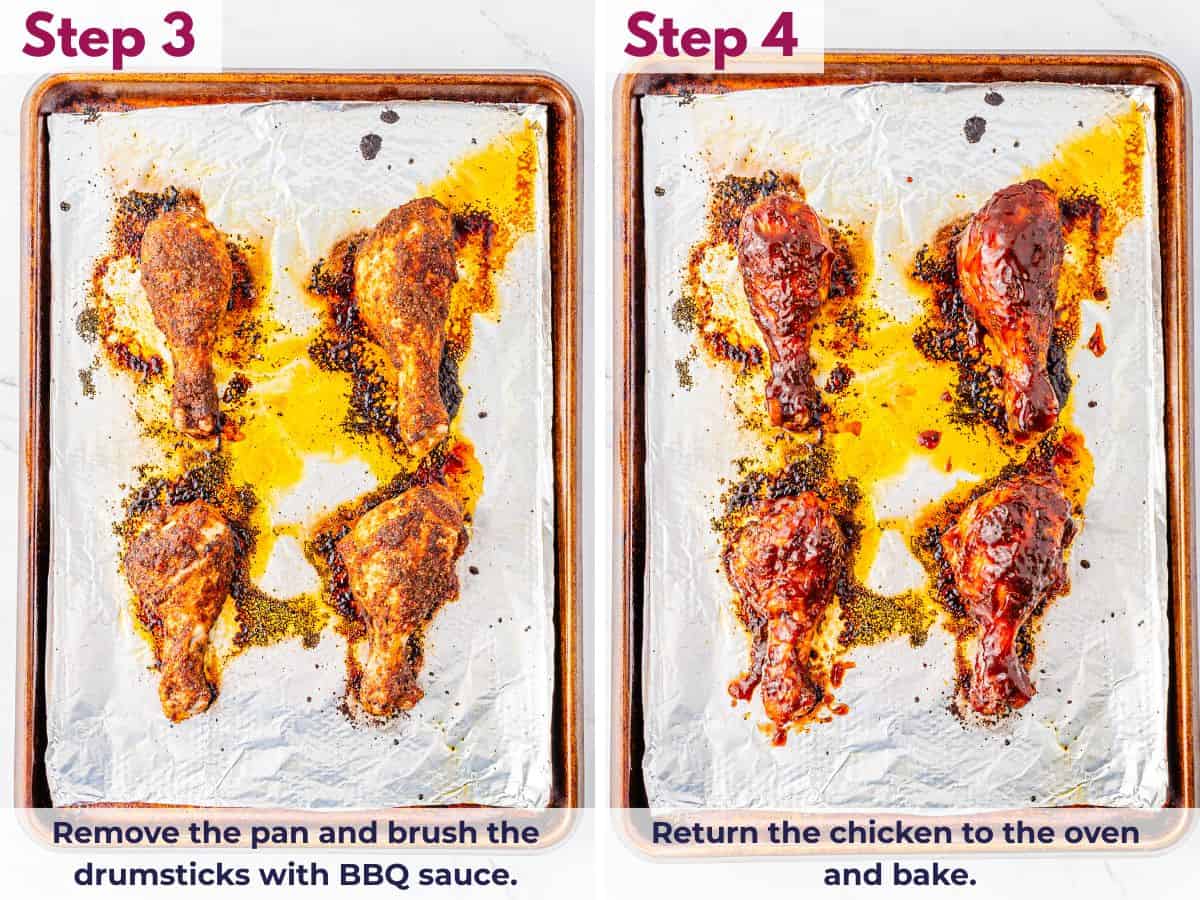 Step 3

Remove the pan and brush the drumsticks with BBQ sauce.

Step 4

Return the chicken to the oven and bake.