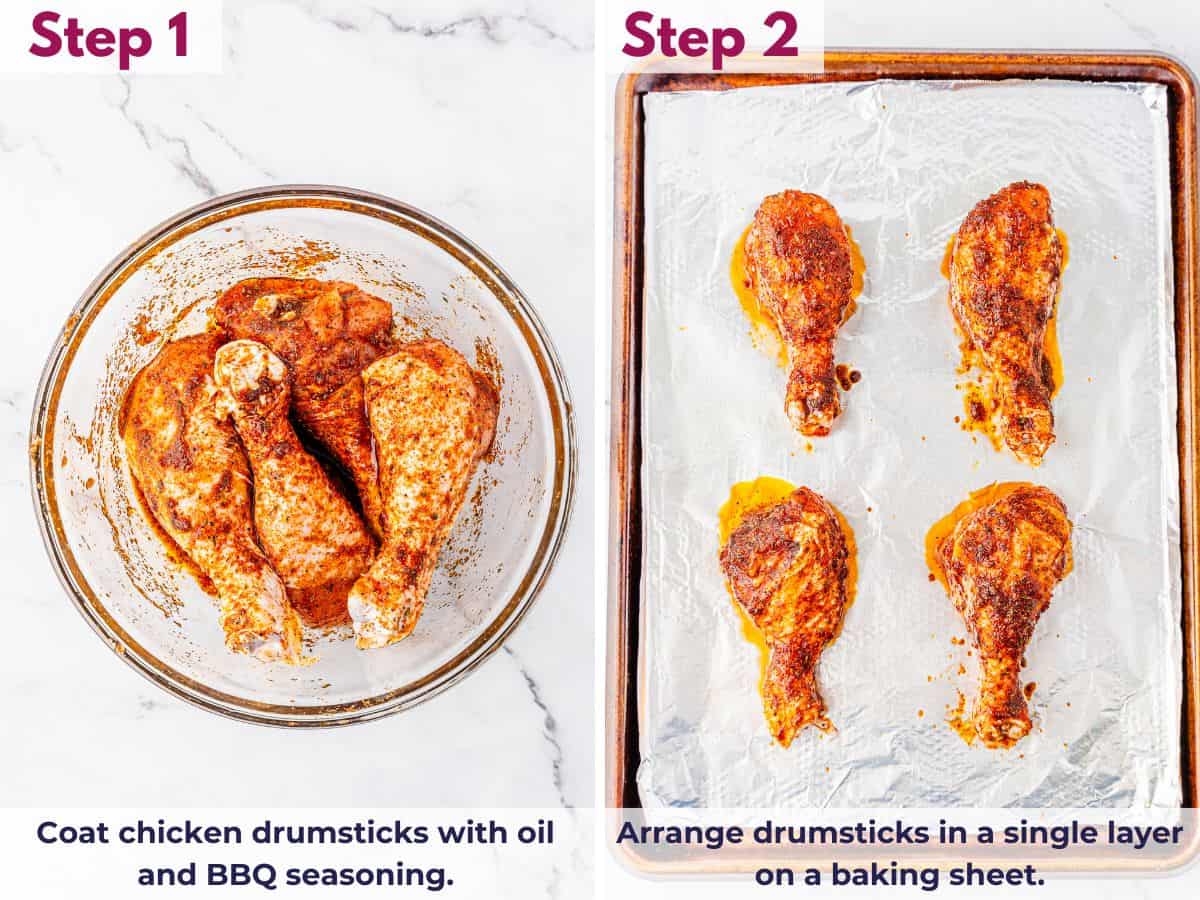 Step 1

Coat chicken drumsticks with oil and BBQ seasoning.

Step 2

Arrange drumsticks in a single layer on a baking sheet.