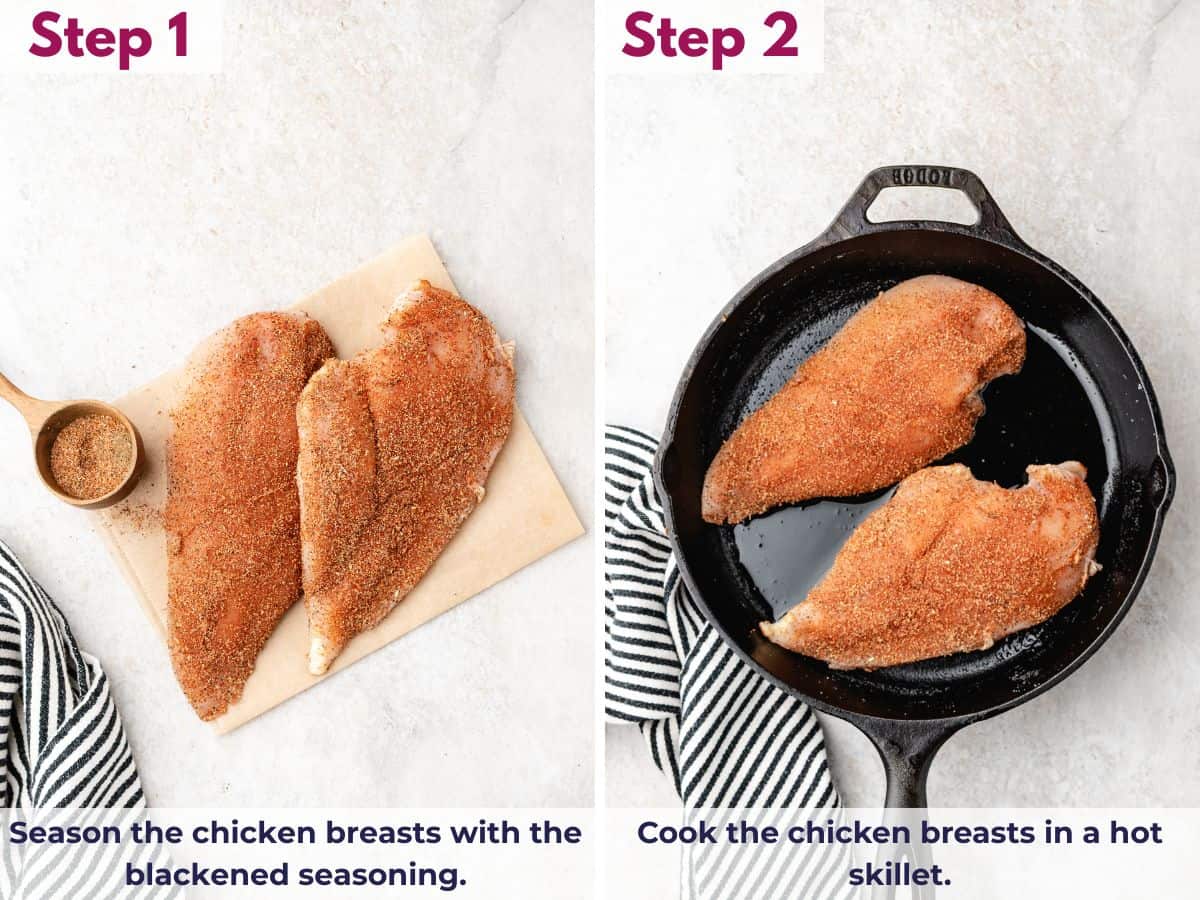 Step 1

Season the chicken breasts with the blackened seasoning.

Step 2

LODGE

Cook the chicken breasts in a hot skillet.