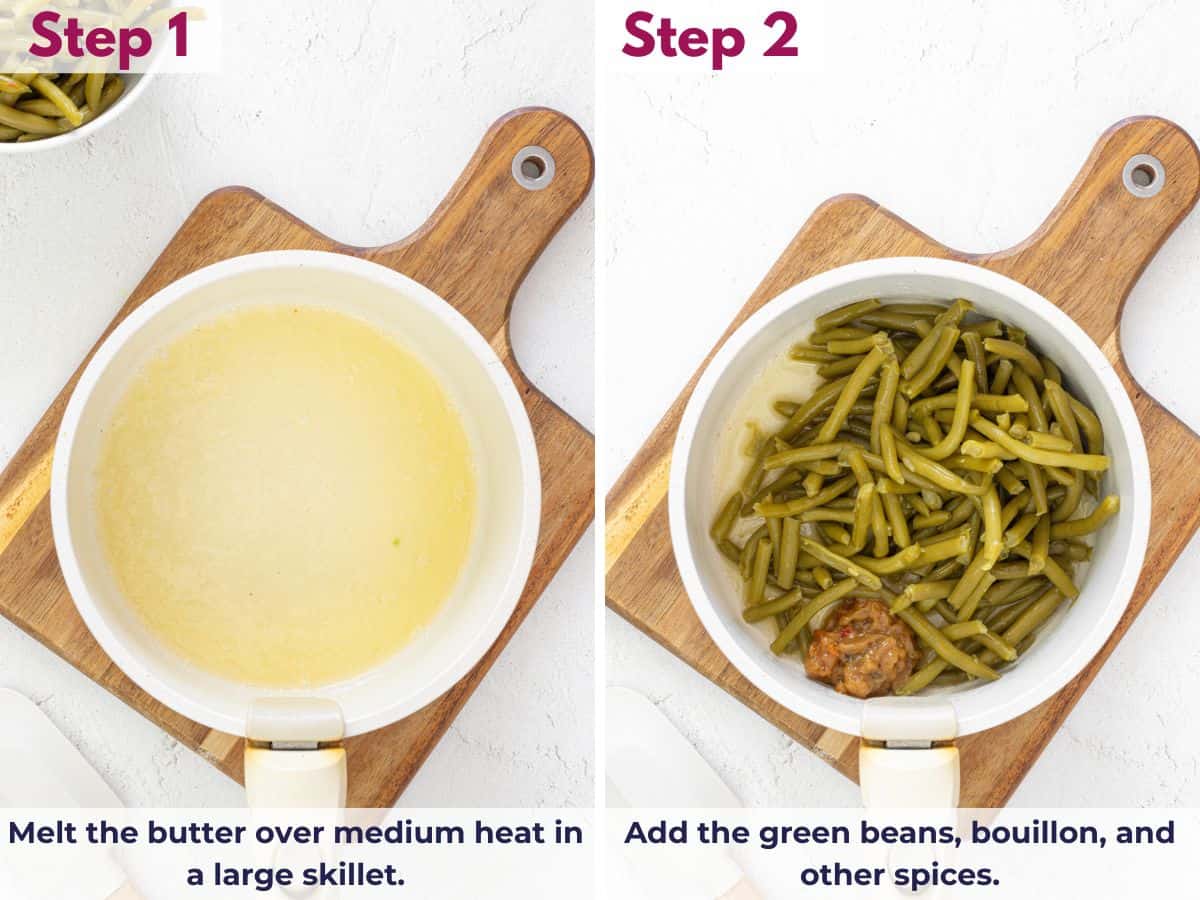 Step 1

Melt the butter over medium heat in a large skillet.

Step 2

Add the green beans, bouillon, and other spices.