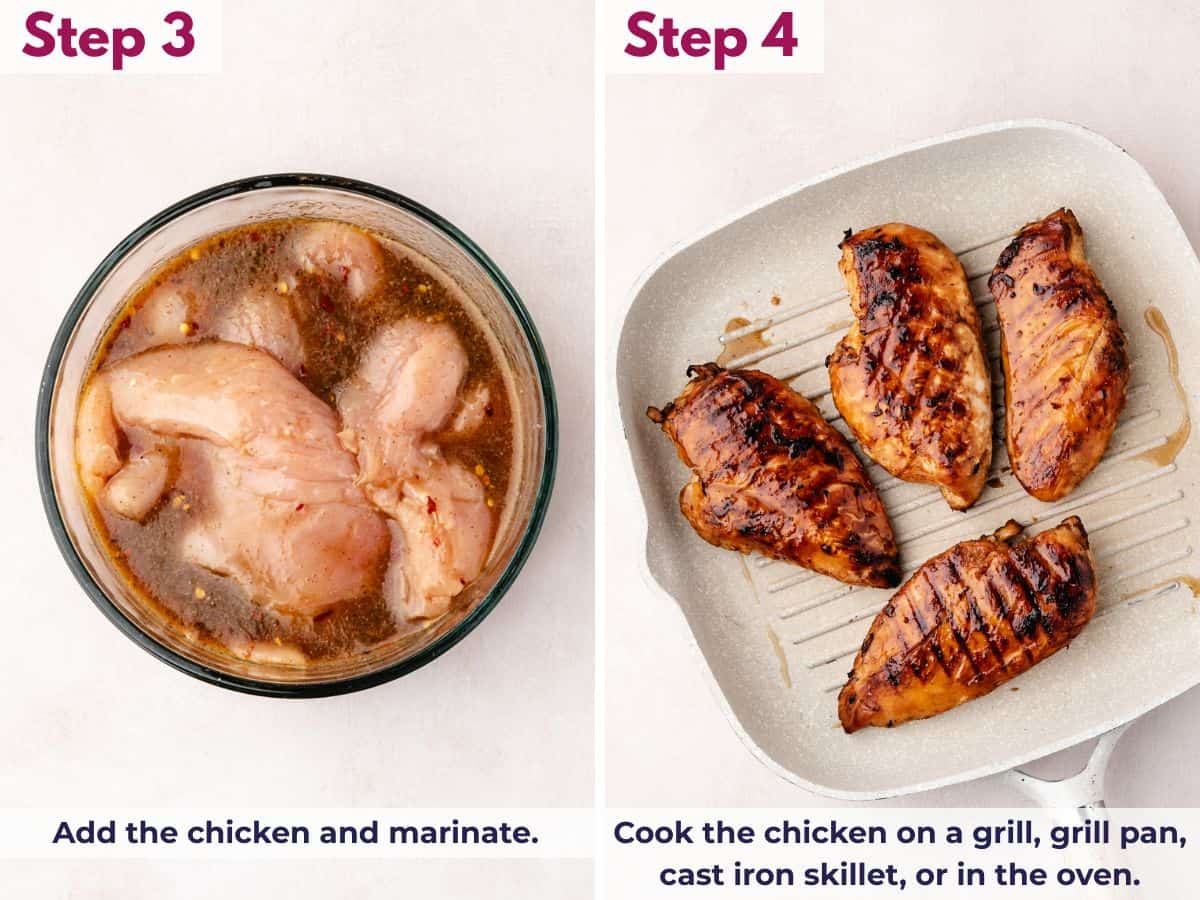 Step 3

Add the chicken and marinate.

Step 4

Cook the chicken on a grill, grill pan, cast iron skillet, or in the oven.